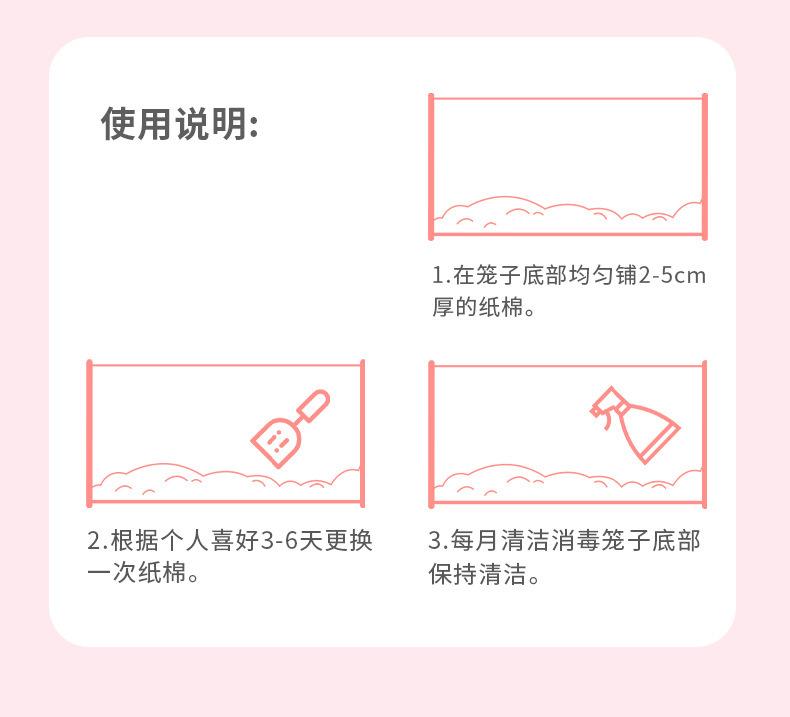 使用说明:

1.在笼子底部均匀铺2-5cm厚的纸棉。

2.根据个人喜好3-6天更换一次纸棉。

3.每月清洁消毒笼子底部保持清洁。