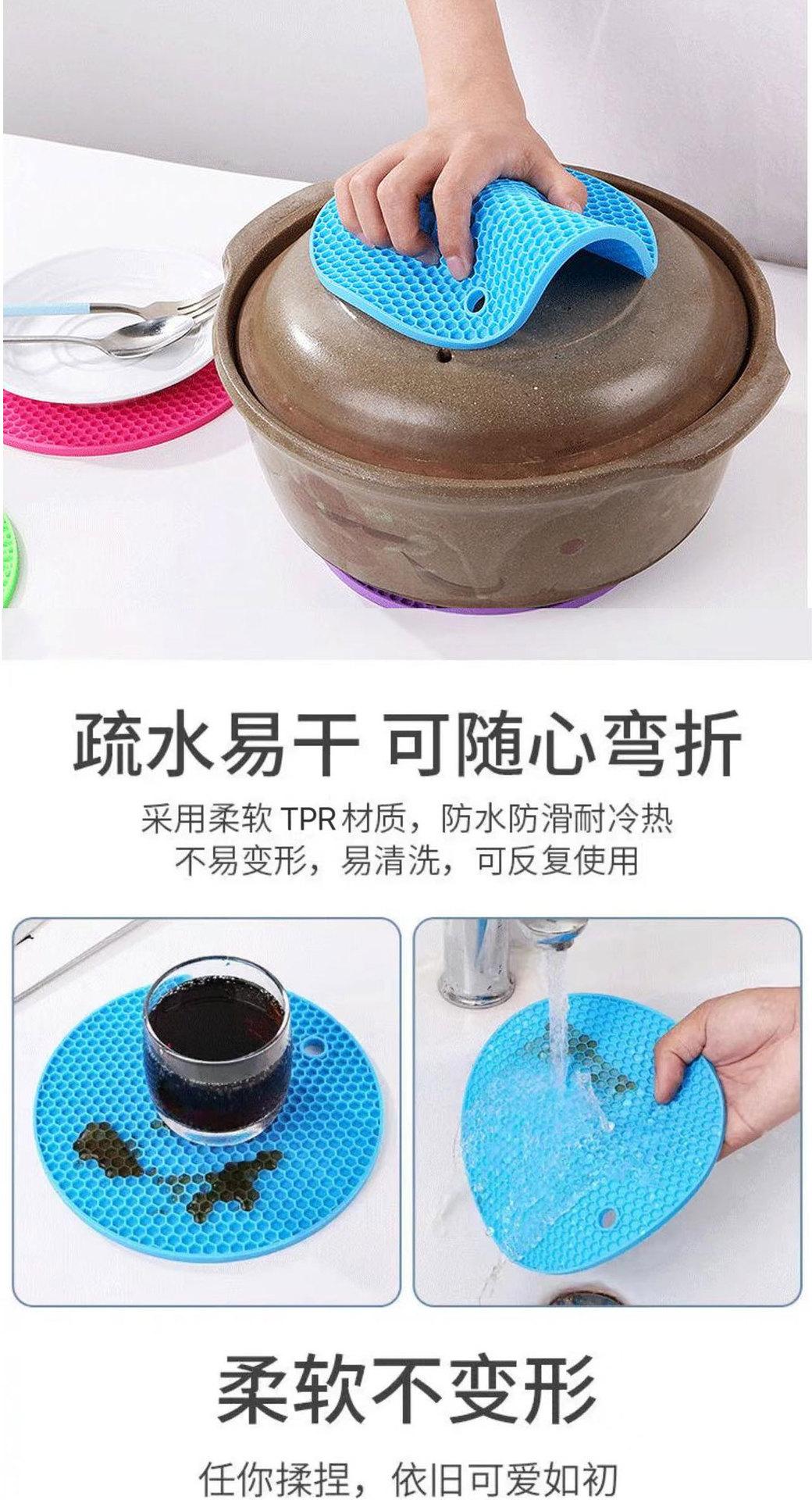 疏水易干 可随心弯折

采用柔软 TPR 材质，防水防滑耐冷热
不易变形，易清洗，可反复使用

柔软不变形

任你揉捏，依旧可爱如初