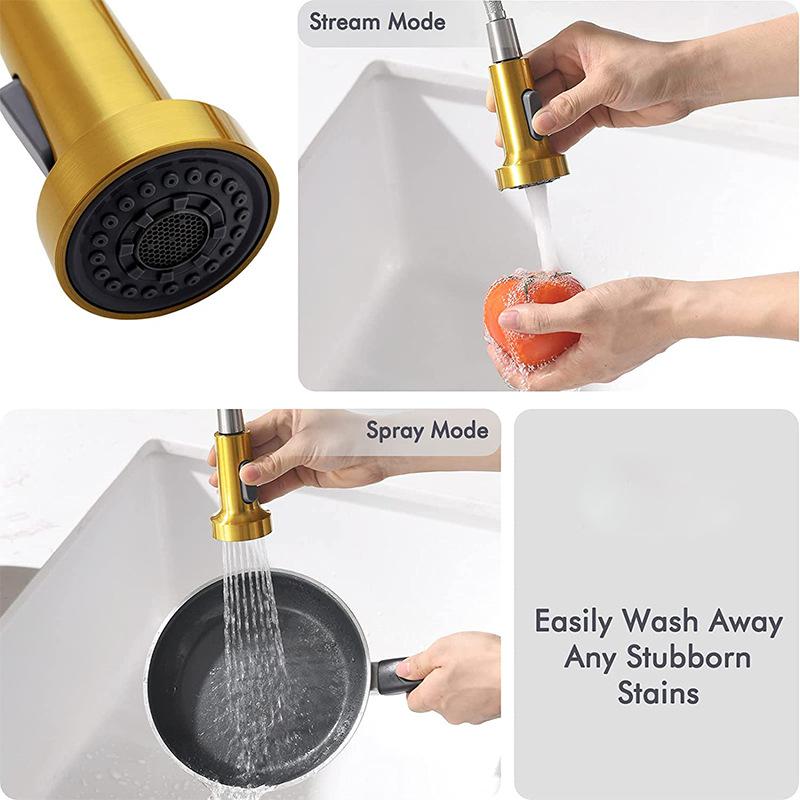 Stream Mode

Spray Mode

Easily Wash Away Any Stubborn Stains