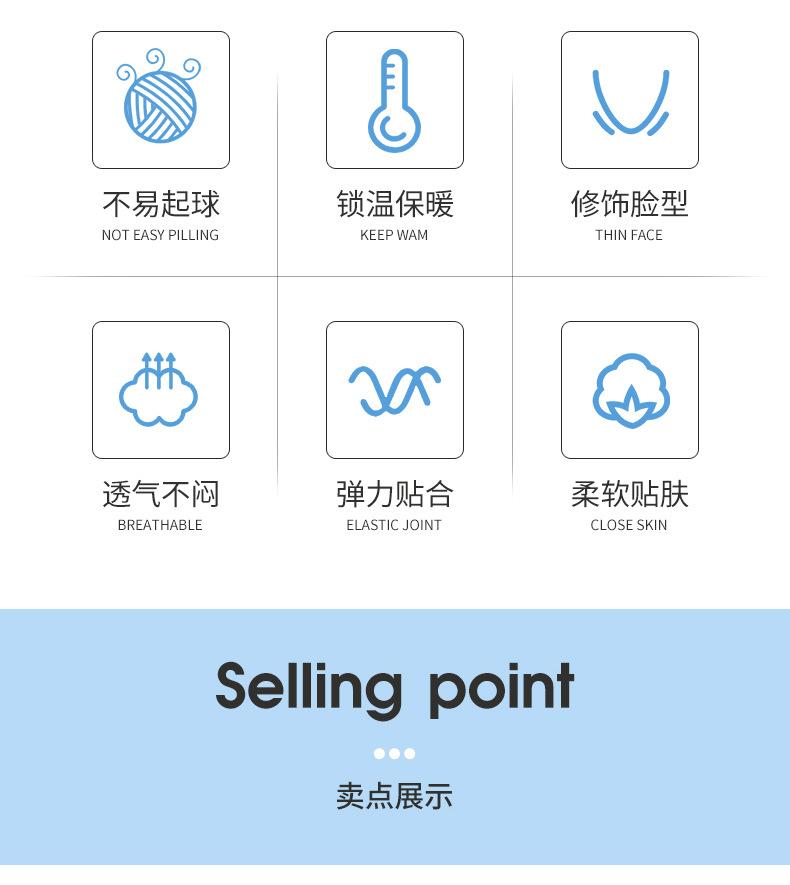 不易起球
NOT EASY PILLING

锁温保暖
KEEP WAM

修饰脸型
THIN FACE

透气不闷
BREATHABLE

弹力贴合
ELASTIC JOINT

柔软贴肤
CLOSE SKIN

Selling point

卖点展示