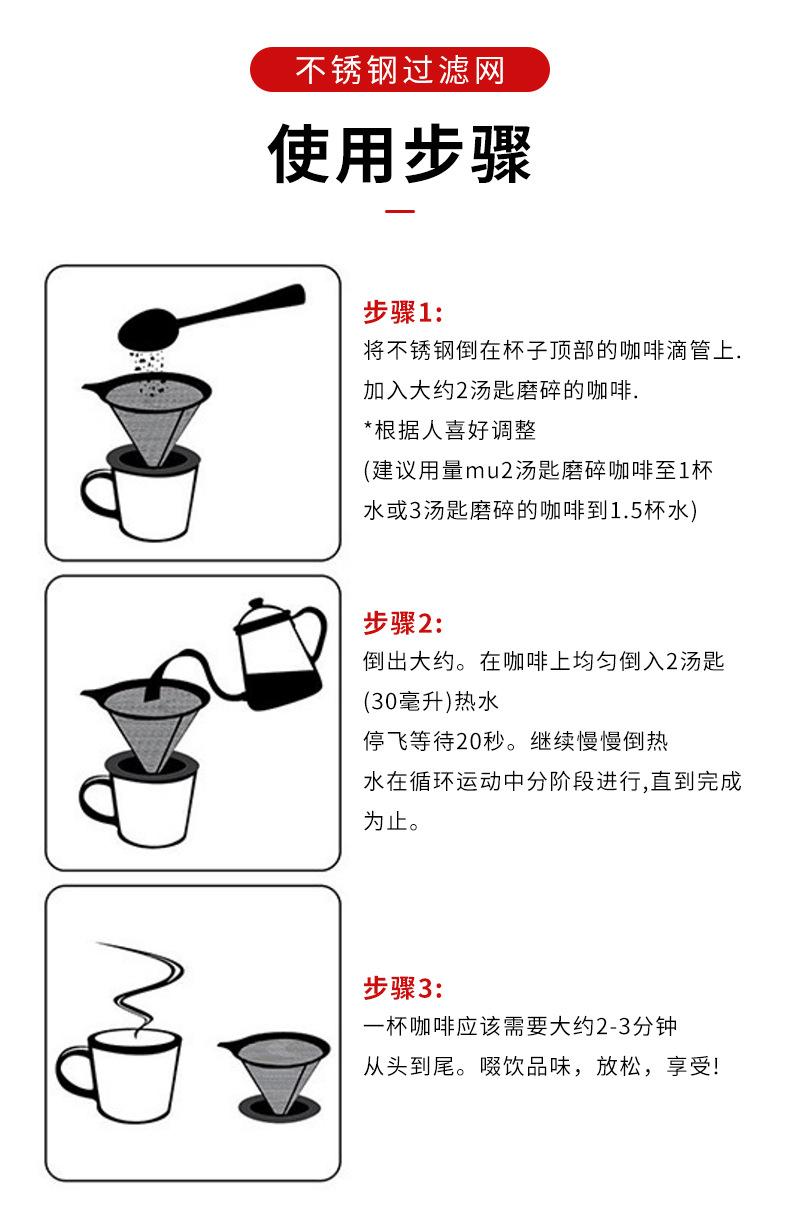 不锈钢过滤网

使用步骤

步骤1:
将不锈钢倒在杯子顶部的咖啡滴管上.
加入大约2汤匙磨碎的咖啡.
*根据人喜好调整
(建议用量mu2汤匙磨碎咖啡至1杯水或3汤匙磨碎的咖啡到1.5杯水)

步骤2:
倒出大约。在咖啡上均匀倒入2汤匙(30毫升)热水
停飞等待20秒。继续慢慢倒热水在循环运动中分阶段进行,直到完成为止。

步骤3:
一杯咖啡应该需要大约2-3分钟
从头到尾。啜饮品味，放松，享受!