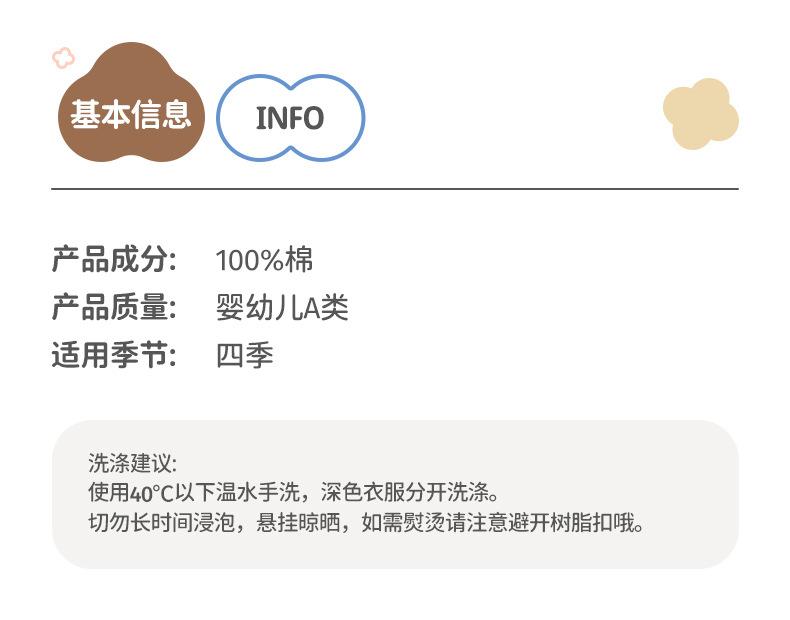 基本信息 INFO

产品成分: 100%棉
产品质量: 婴幼儿A类
适用季节: 四季

洗涤建议:
使用40°C以下温水手洗，深色衣服分开洗涤。
切勿长时间浸泡，悬挂晾晒，如需熨烫请注意避开树脂扣哦。