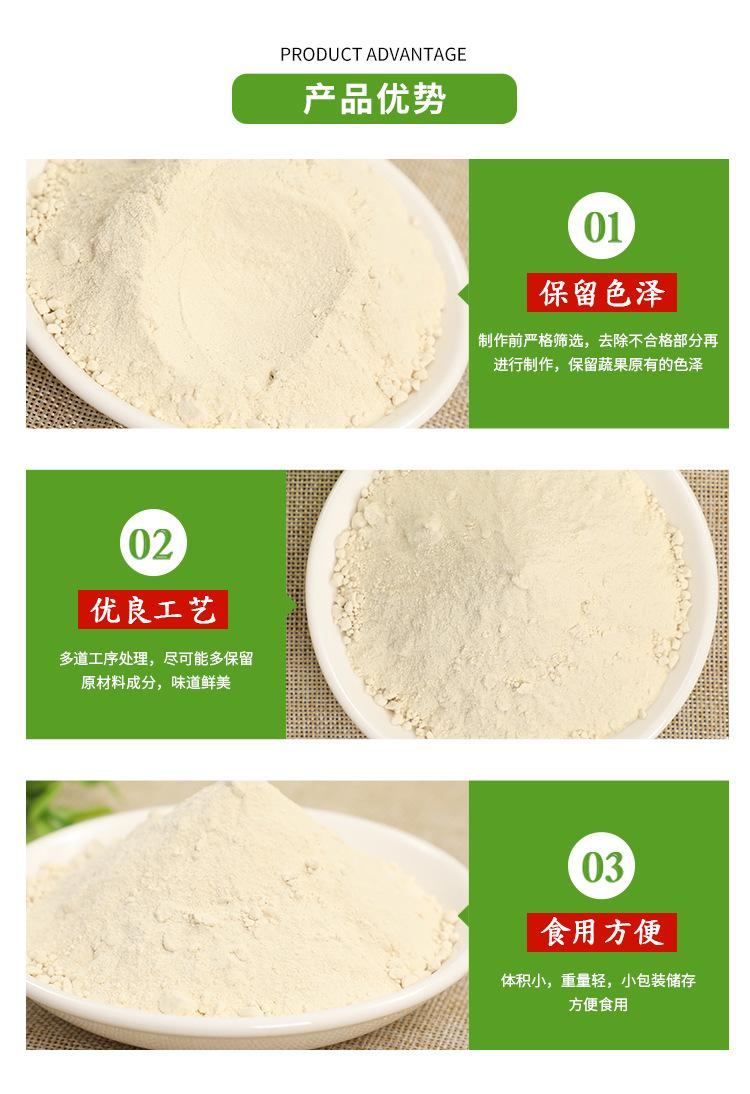 PRODUCT ADVANTAGE

产品优势

01

保留色泽

制作前严格筛选，去除不合格部分再进行制作，保留蔬果原有的色泽

02

优良工艺

多道工序处理，尽可能多保留原材料成分，味道鲜美

03

食用方便

体积小，重量轻，小包装储存方便食用