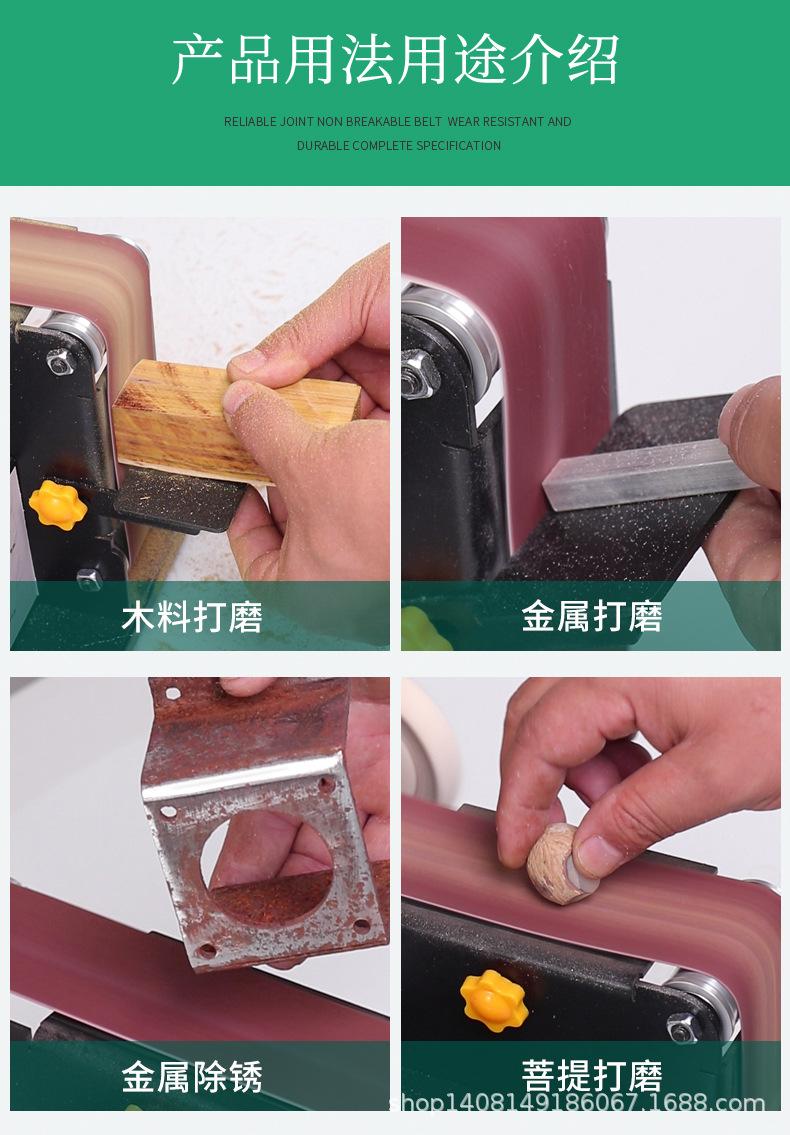 产品用法用途介绍

RELIABLE JOINT NON BREAKABLE BELT WEAR RESISTANT AND DURABLE COMPLETE SPECIFICATION

木料打磨

金属打磨

金属除锈

菩提打磨

shop1408149186067.1688.com