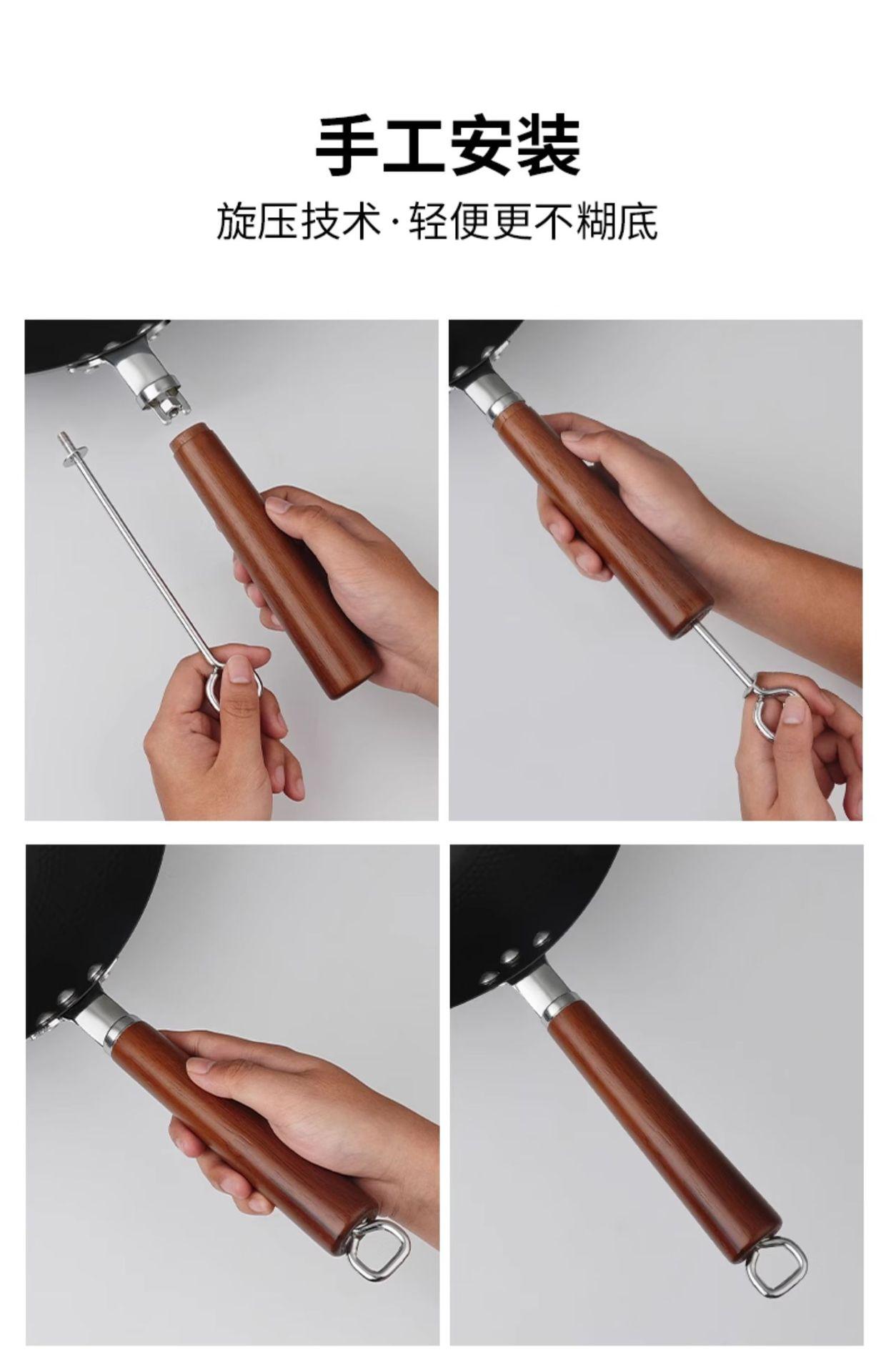 手工安装

旋压技术·轻便更不糊底