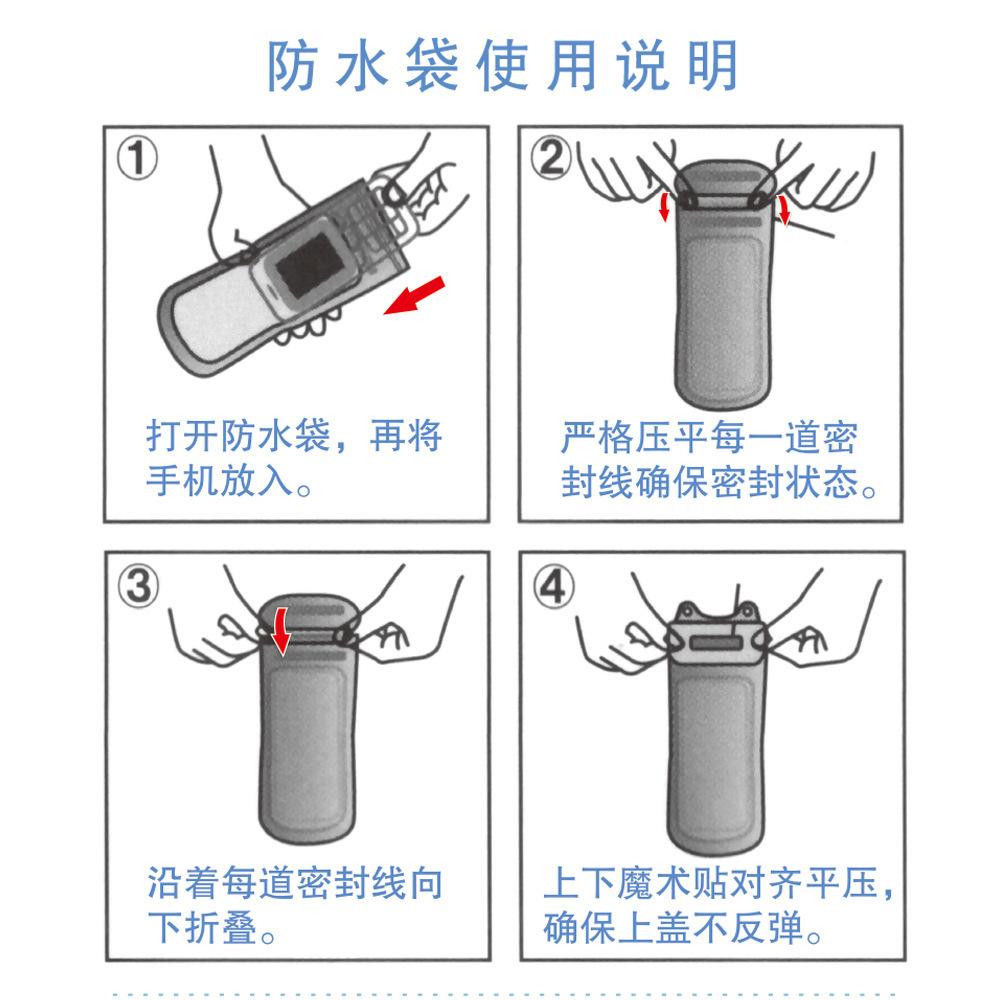 防水袋使用说明

①
打开防水袋，再将手机放入。

②
严格压平每一道密封线确保密封状态。

③
沿着每道密封线向下折叠。

④
上下魔术贴对齐平压，确保上盖不反弹。