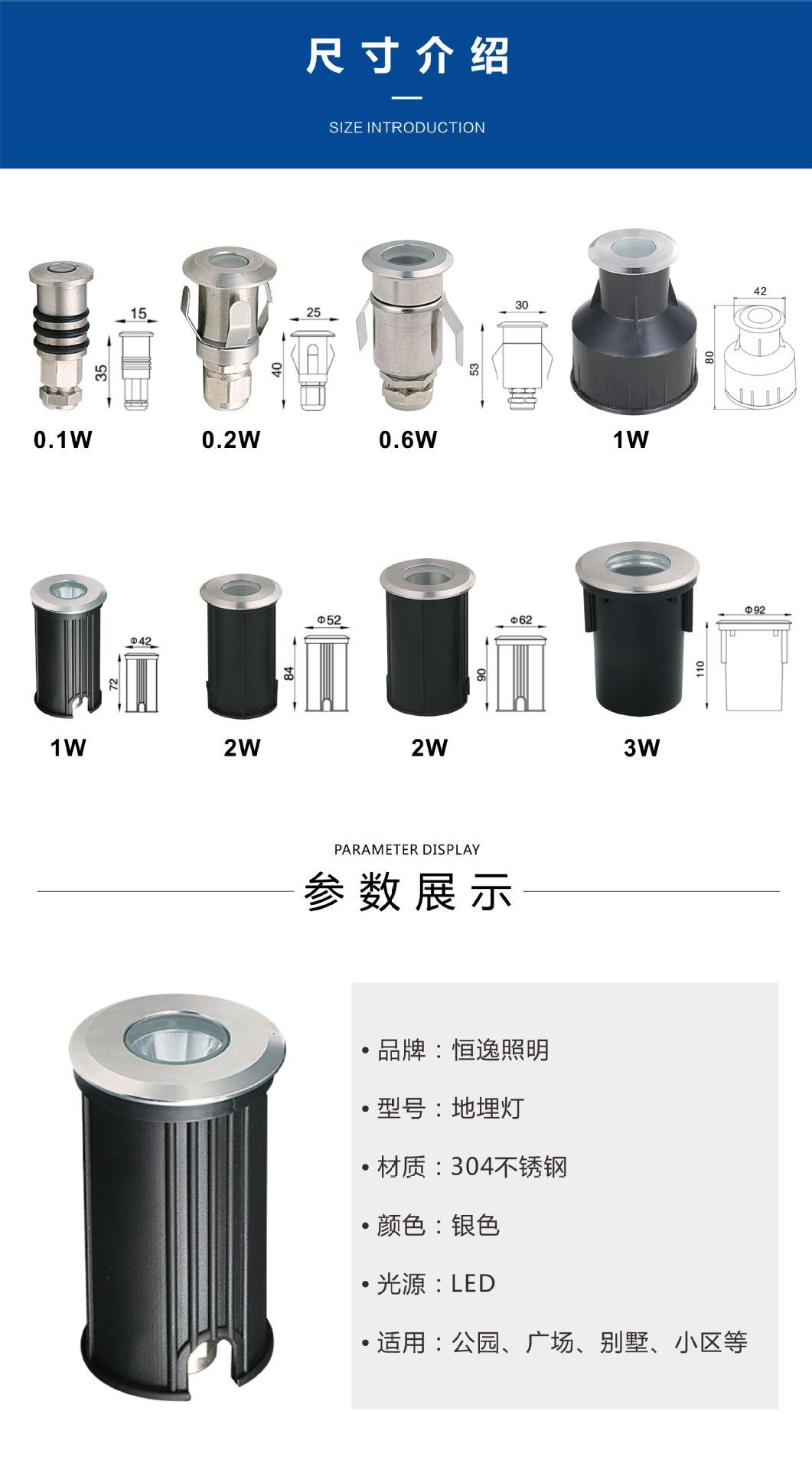 尺寸介绍

SIZE INTRODUCTION

15
35
0.1W

25
40
0.2W

30
53
0.6W

42
80
1W

Φ42
72
1W

Φ52
84
2W

Φ62
90
2W

Φ92
110
3W

PARAMETER DISPLAY

参数展示

• 品牌：恒逸照明

• 型号：地埋灯

• 材质：304不锈钢

• 颜色：银色

• 光源：LED

• 适用：公园、广场、别墅、小区等