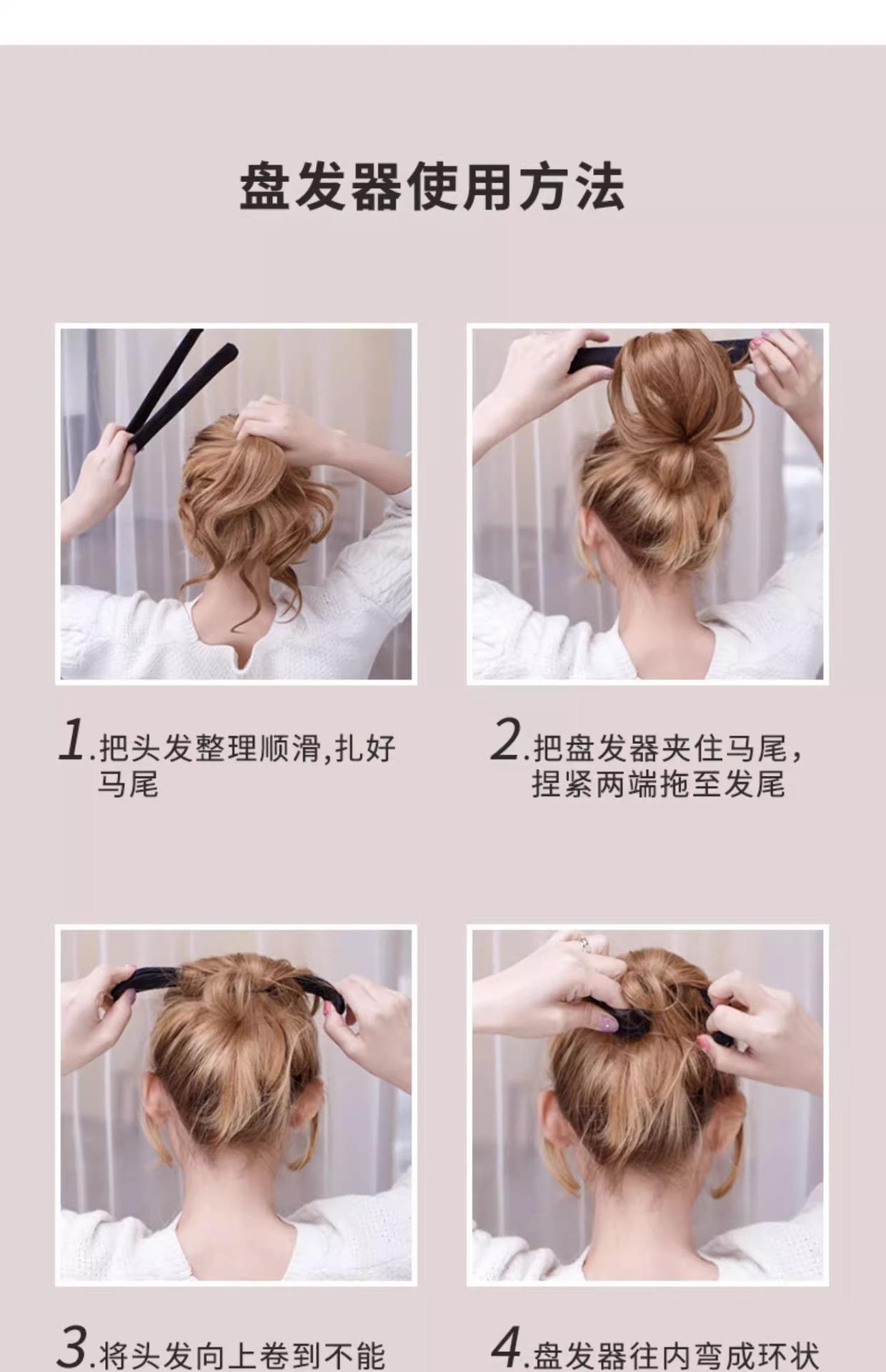 盘发器使用方法

1.把头发整理顺滑,扎好马尾

2.把盘发器夹住马尾，捏紧两端拖至发尾

3.将头发向上卷到不能

4.盘发器往内弯成环状