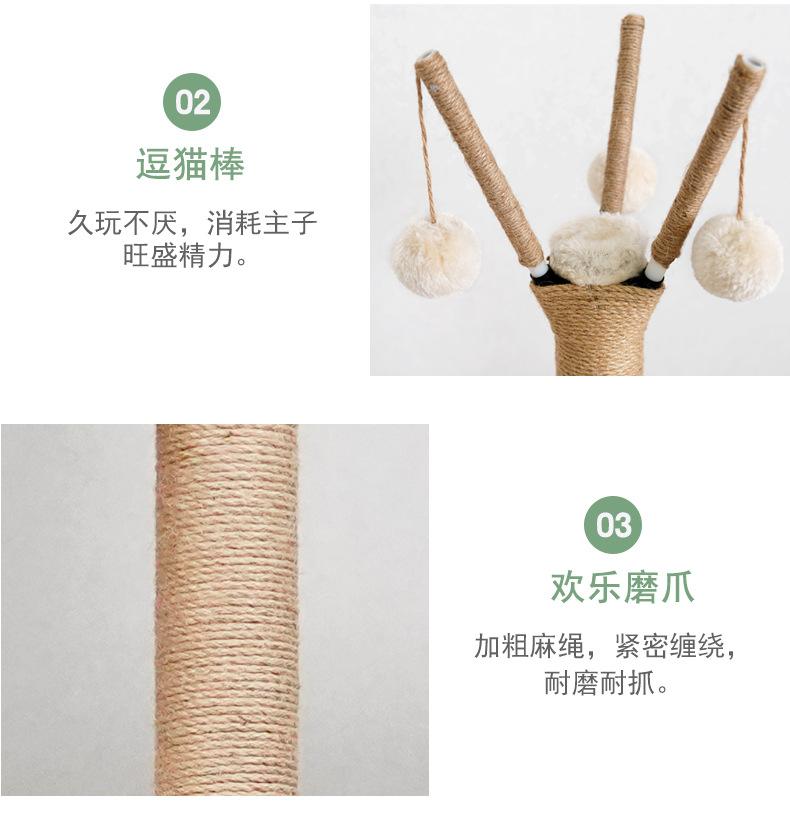 02

逗猫棒

久玩不厌，消耗主子旺盛精力。

03

欢乐磨爪

加粗麻绳，紧密缠绕，耐磨耐抓。