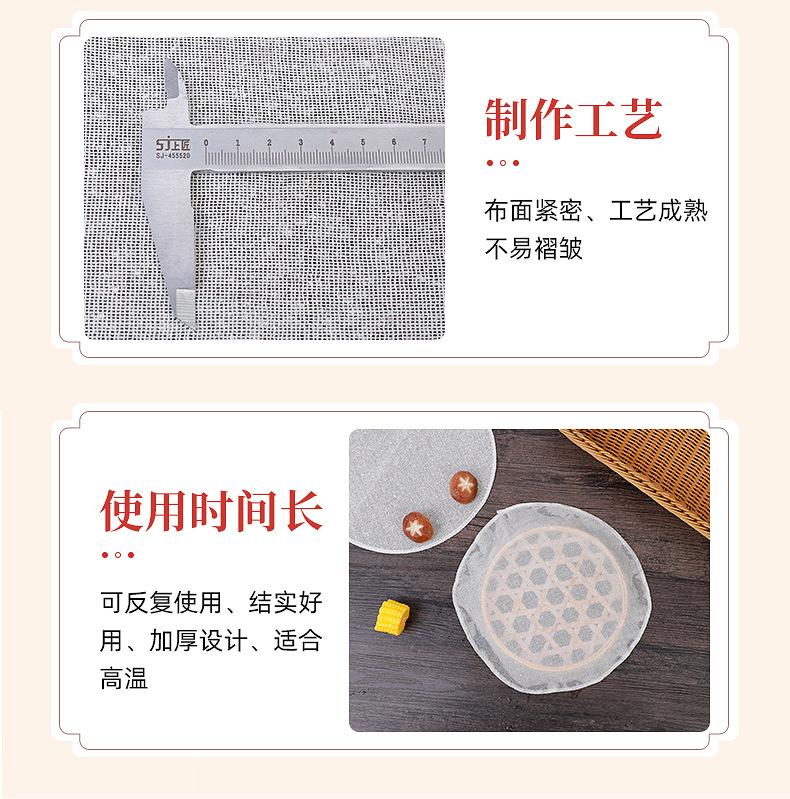 SJ上匠
SJ-455520
0 1 2 3 4 5 6 7

制作工艺

布面紧密、工艺成熟不易褶皱

使用时间长

可反复使用、结实好用、加厚设计、适合高温