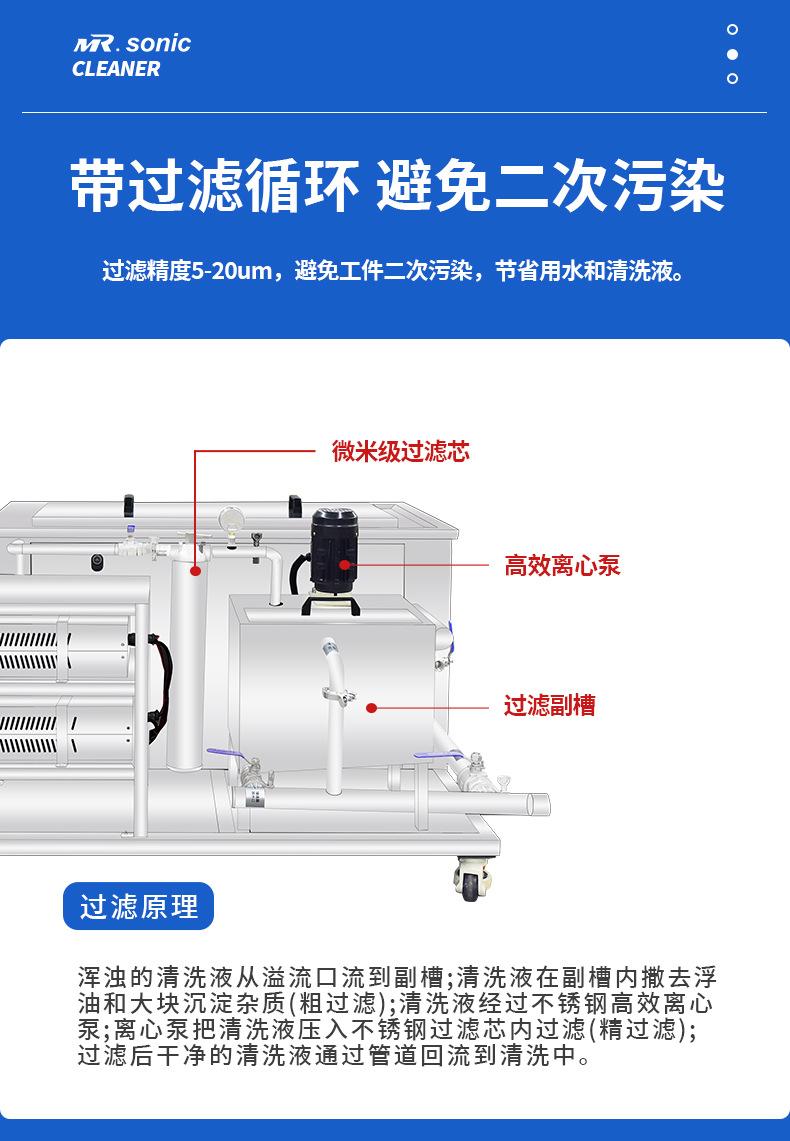 MR. sonic
CLEANER

带过滤循环 避免二次污染

过滤精度5-20um，避免工件二次污染，节省用水和清洗液。

微米级过滤芯

高效离心泵

过滤副槽

过滤原理

浑浊的清洗液从溢流口流到副槽;清洗液在副槽内撇去浮油和大块沉淀杂质(粗过滤);清洗液经过不锈钢高效离心泵;离心泵把清洗液压入不锈钢过滤芯内过滤(精过滤);过滤后干净的清洗液通过管道回流到清洗中。