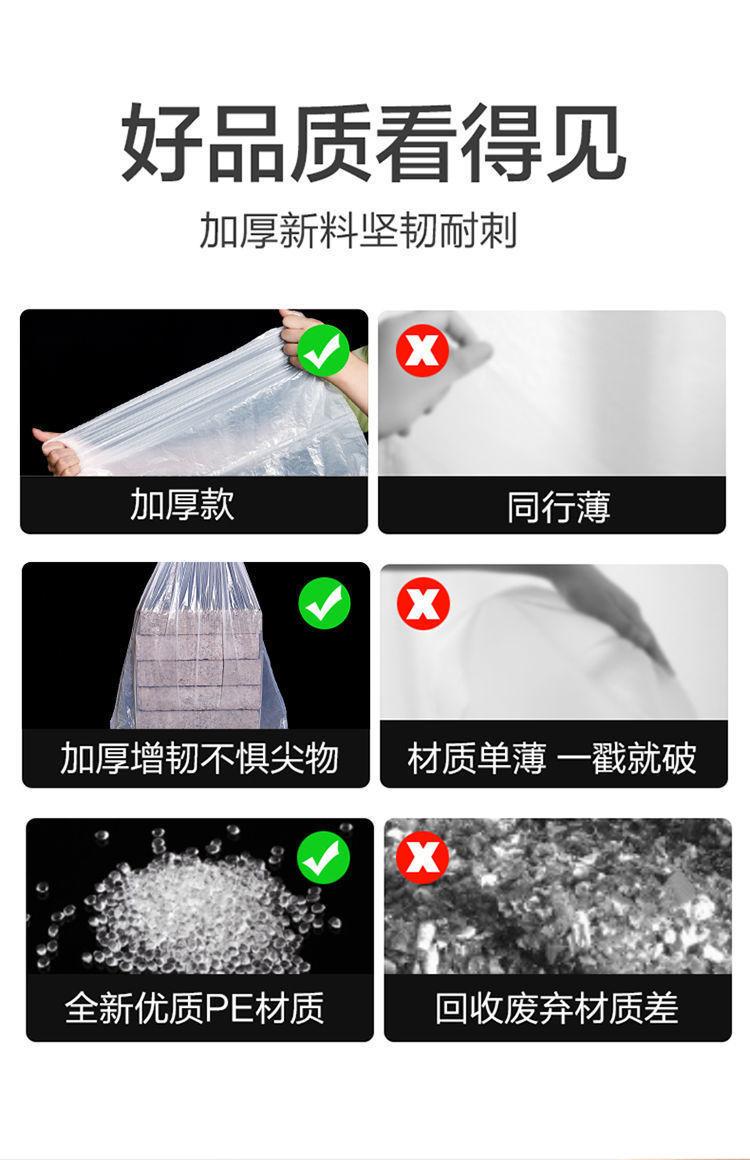 好品质看得见

加厚新料坚韧耐刺

加厚款

同行薄

加厚增韧不惧尖物

材质单薄 一戳就破

全新优质PE材质

回收废弃材质差