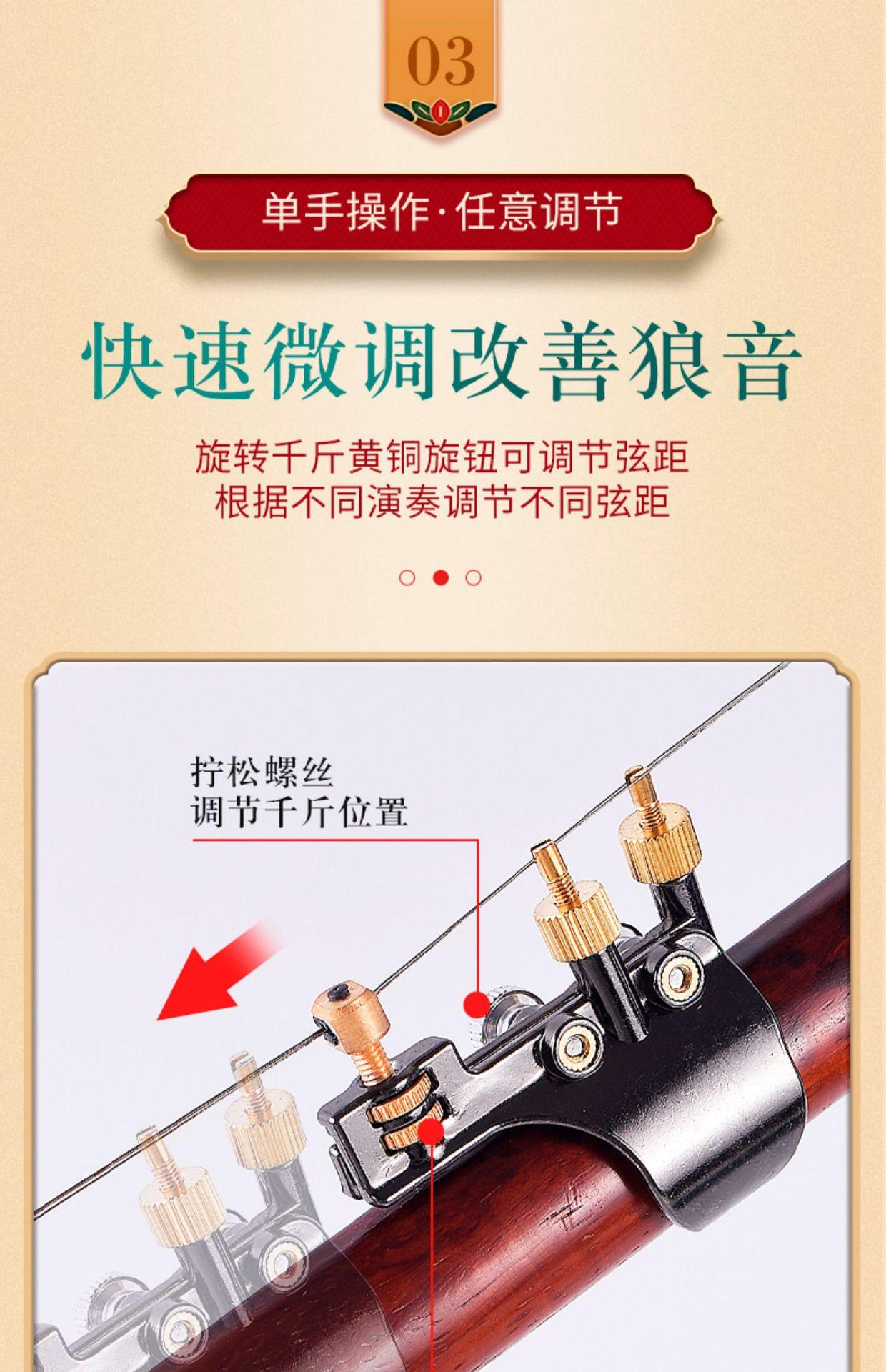 03

单手操作·任意调节

快速微调改善狼音

旋转千斤黄铜旋钮可调节弦距
根据不同演奏调节不同弦距

拧松螺丝
调节千斤位置