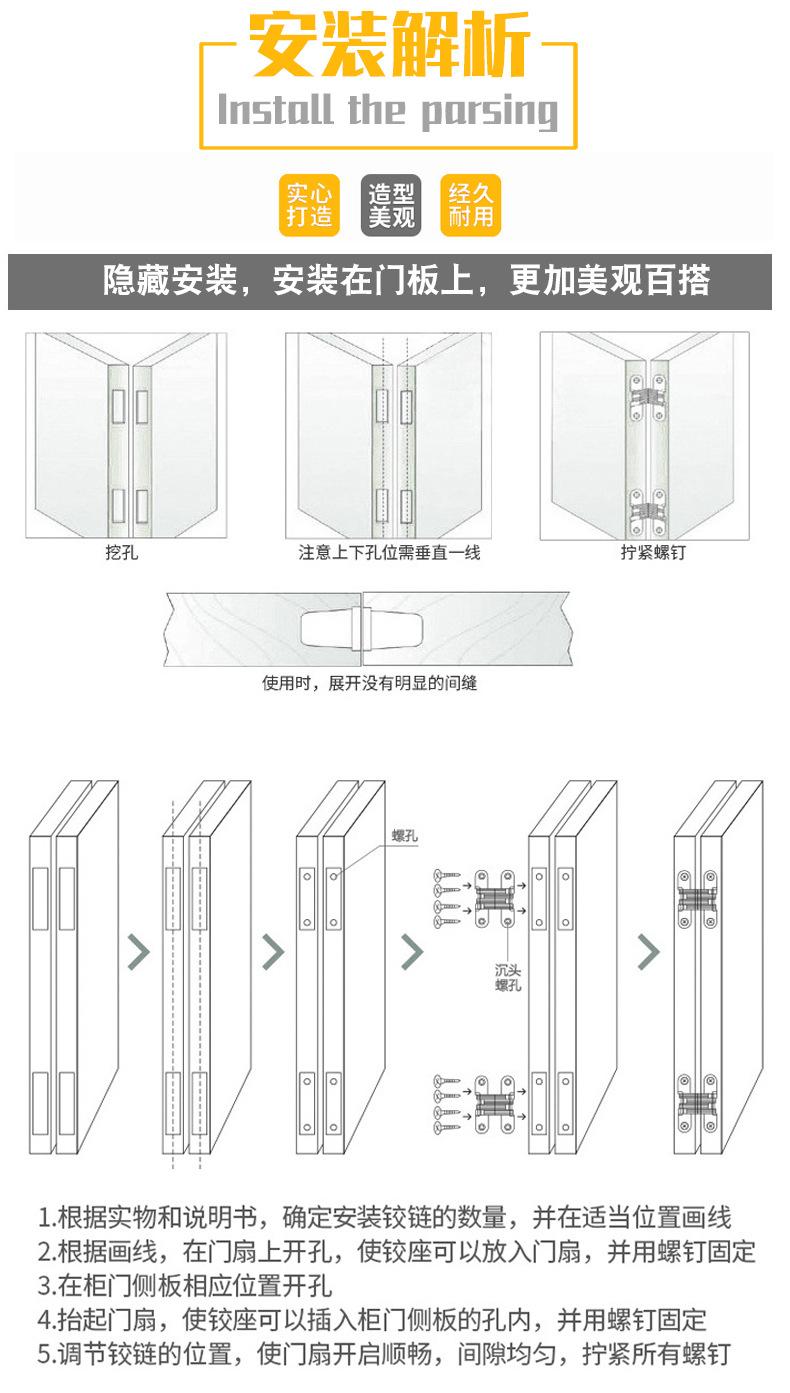 安装解析
Install the parsing

实心打造
造型美观
经久耐用

隐藏安装，安装在门板上，更加美观百搭

挖孔
注意上下孔位需垂直一线
拧紧螺钉

使用时，展开没有明显的间缝

螺孔
沉头螺孔

1.根据实物和说明书，确定安装铰链的数量，并在适当位置画线
2.根据画线，在门扇上开孔，使铰座可以放入门扇，并用螺钉固定
3.在柜门侧板相应位置开孔
4.抬起门扇，使铰座可以插入柜门侧板的孔内，并用螺钉固定
5.调节铰链的位置，使门扇开启顺畅，间隙均匀，拧紧所有螺钉