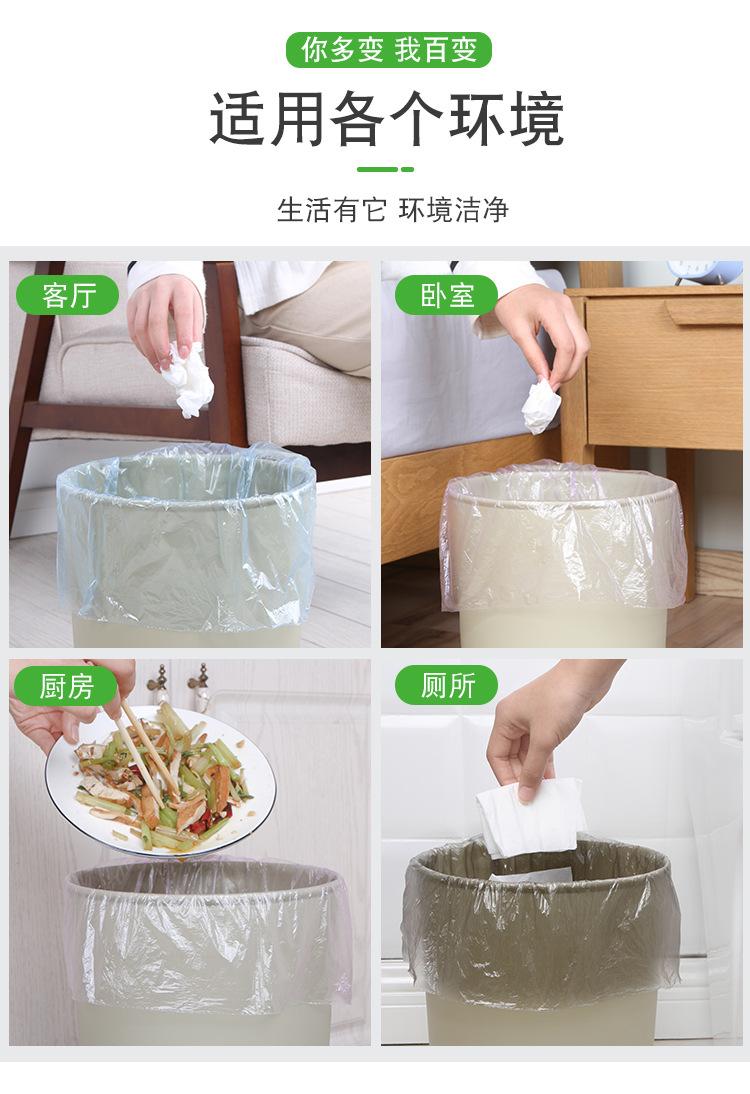 你多变 我百变

适用各个环境

生活有它 环境洁净

客厅

卧室

厨房

厕所