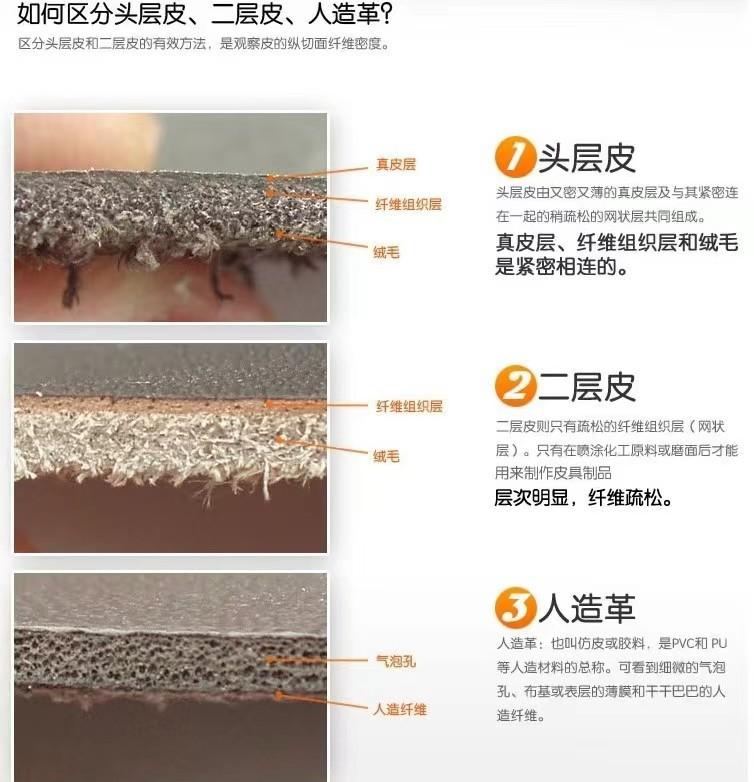 如何区分头层皮、二层皮、人造革?
区分头层皮和二层皮的有效方法，是观察皮的纵切面纤维密度。

真皮层
纤维组织层
绒毛

1 头层皮
头层皮由又密又薄的真皮层及与其紧密连在一起的稍疏松的网状层共同组成。
真皮层、纤维组织层和绒毛是紧密相连的。

纤维组织层
绒毛

2 二层皮
二层皮则只有疏松的纤维组织层（网状层）。只有在喷涂化工原料或磨面后才能用来制作皮具制品
层次明显，纤维疏松。

气泡孔
人造纤维

3 人造革
人造革：也叫仿皮或胶料，是PVC和 PU等人造材料的总称。可看到细微的气泡孔、布基或表层的薄膜和干干巴巴的人造纤维。