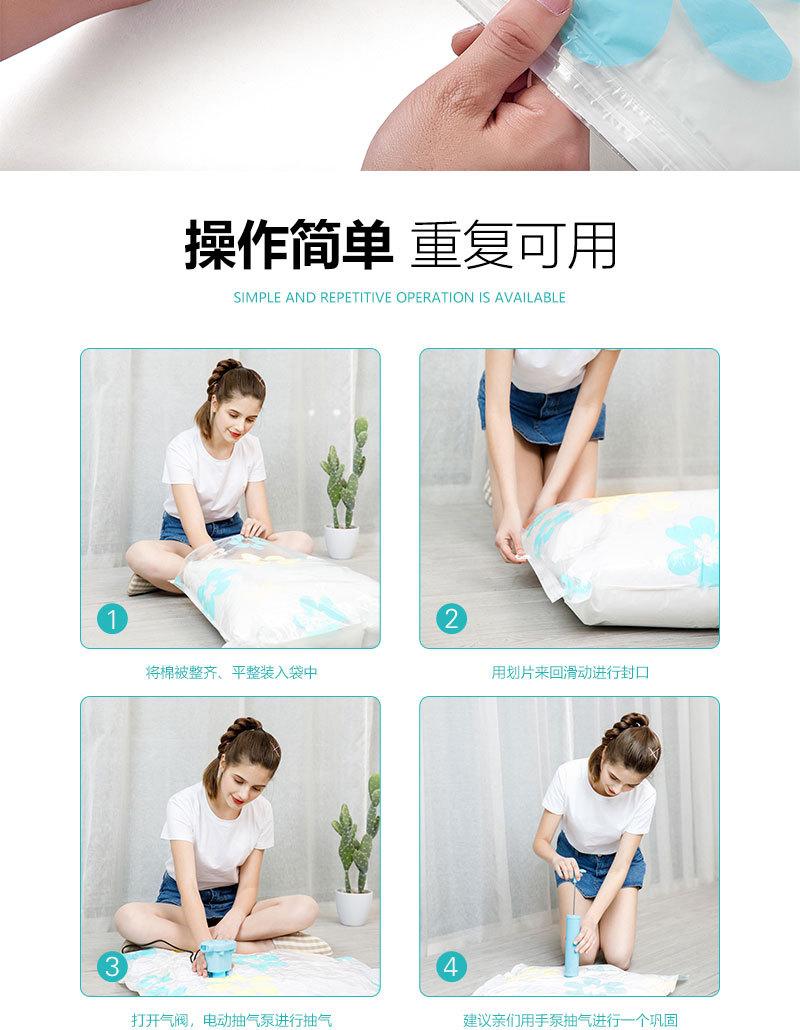 操作简单 重复可用

SIMPLE AND REPETITIVE OPERATION IS AVAILABLE

1

将棉被整齐、平整装入袋中

2

用划片来回滑动进行封口

3

打开气阀，电动抽气泵进行抽气

4

建议亲们用手泵抽气进行一个巩固