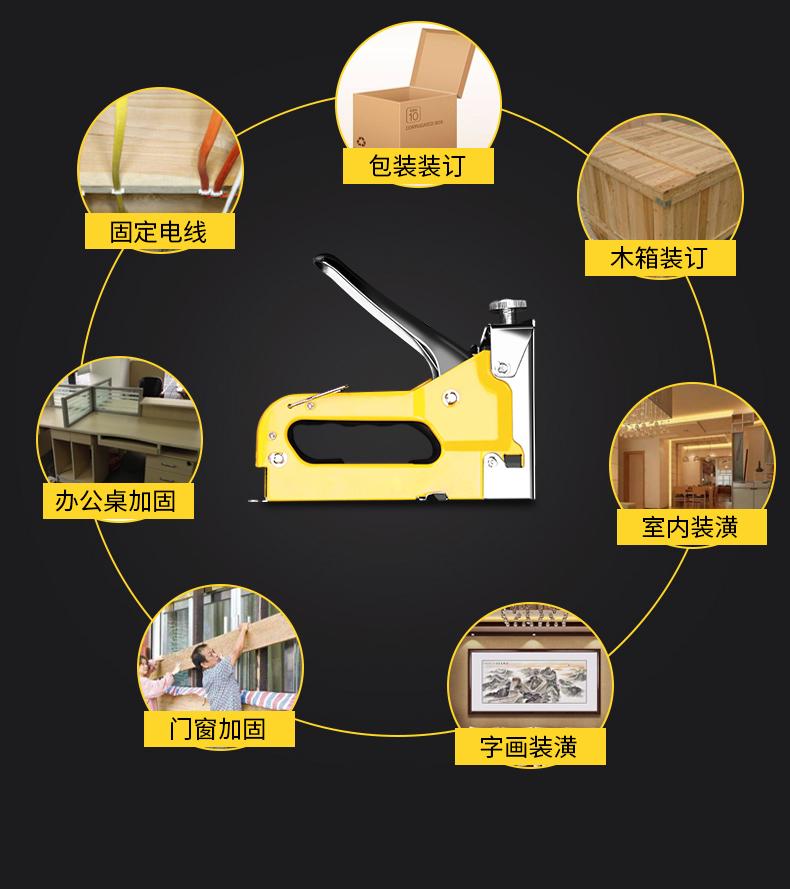 包装装订

固定电线

木箱装订

办公桌加固

室内装潢

门窗加固

字画装潢