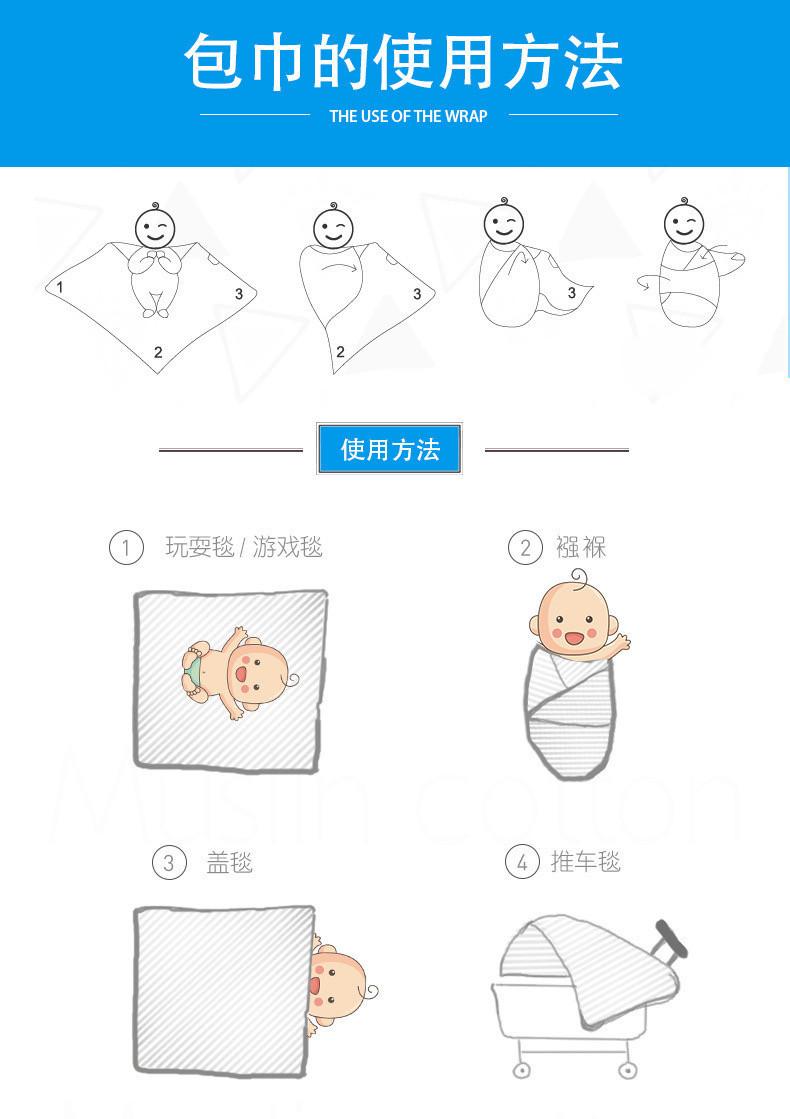 包巾的使用方法

THE USE OF THE WRAP

1

3

2

3

2

3

使用方法

① 玩耍毯 / 游戏毯

② 襁褓

Muslin cotton

③ 盖毯

④ 推车毯