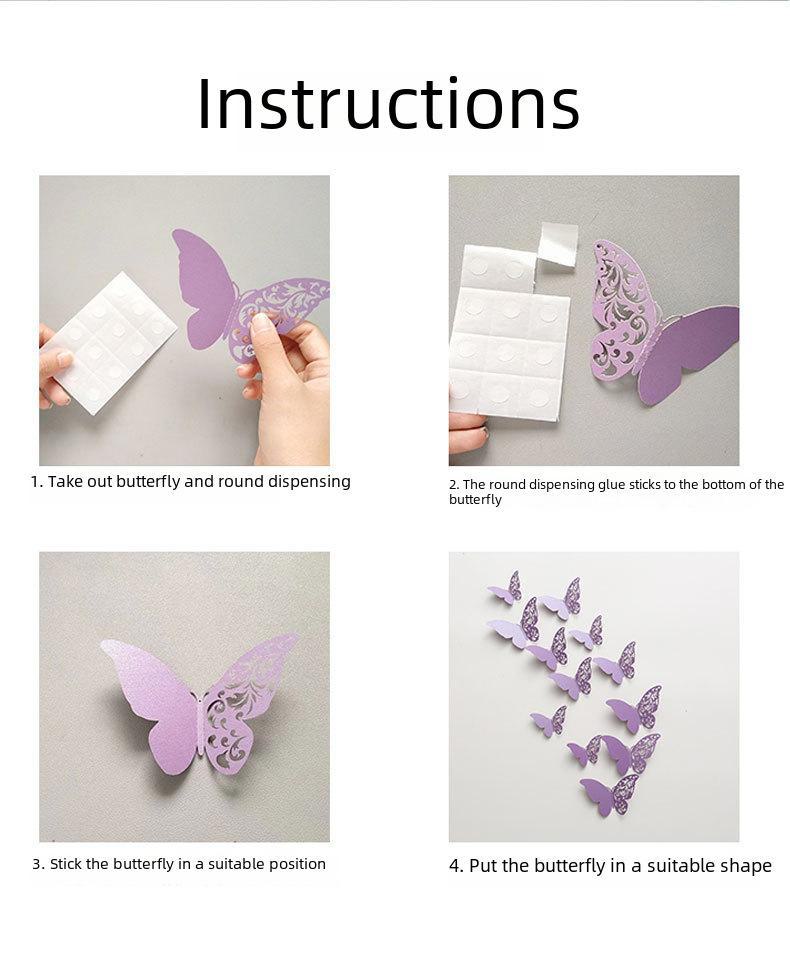 Instructions

1. Take out butterfly and round dispensing

2. The round dispensing glue sticks to the bottom of the butterfly

3. Stick the butterfly in a suitable position

4. Put the butterfly in a suitable shape