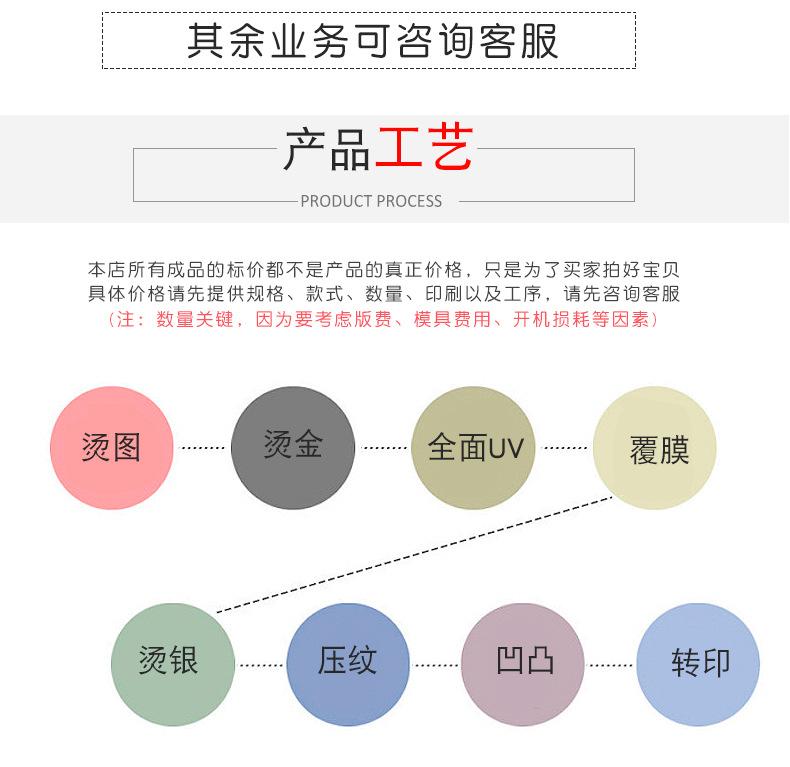 其余业务可咨询客服

产品工艺

PRODUCT PROCESS

本店所有成品的标价都不是产品的真正价格，只是为了买家拍好宝贝
具体价格请先提供规格、款式、数量、印刷以及工序，请先咨询客服
（注：数量关键，因为要考虑版费、模具费用、开机损耗等因素）

烫图

烫金

全面UV

覆膜

烫银

压纹

凹凸

转印