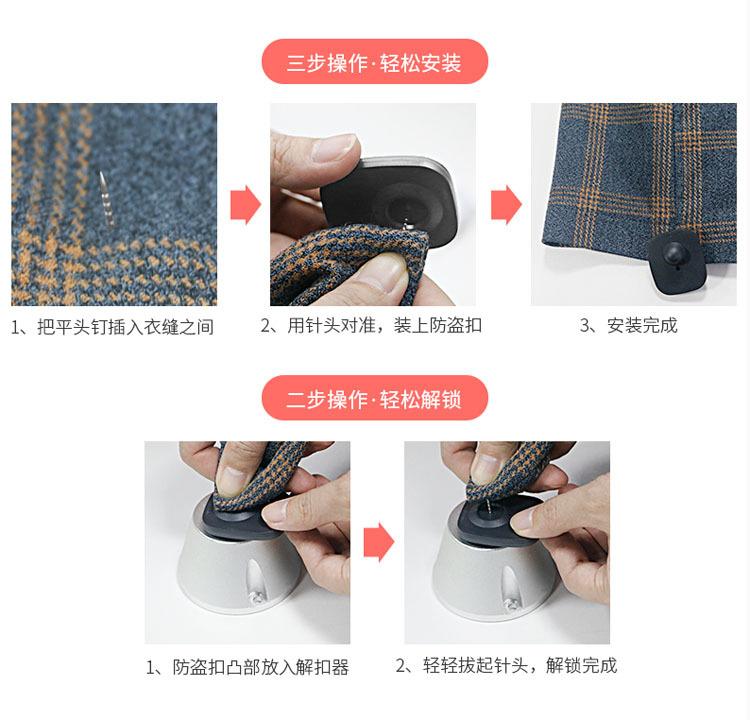 三步操作·轻松安装

1、把平头钉插入衣缝之间

2、用针头对准，装上防盗扣

3、安装完成

二步操作·轻松解锁

1、防盗扣凸部放入解扣器

2、轻轻拔起针头，解锁完成