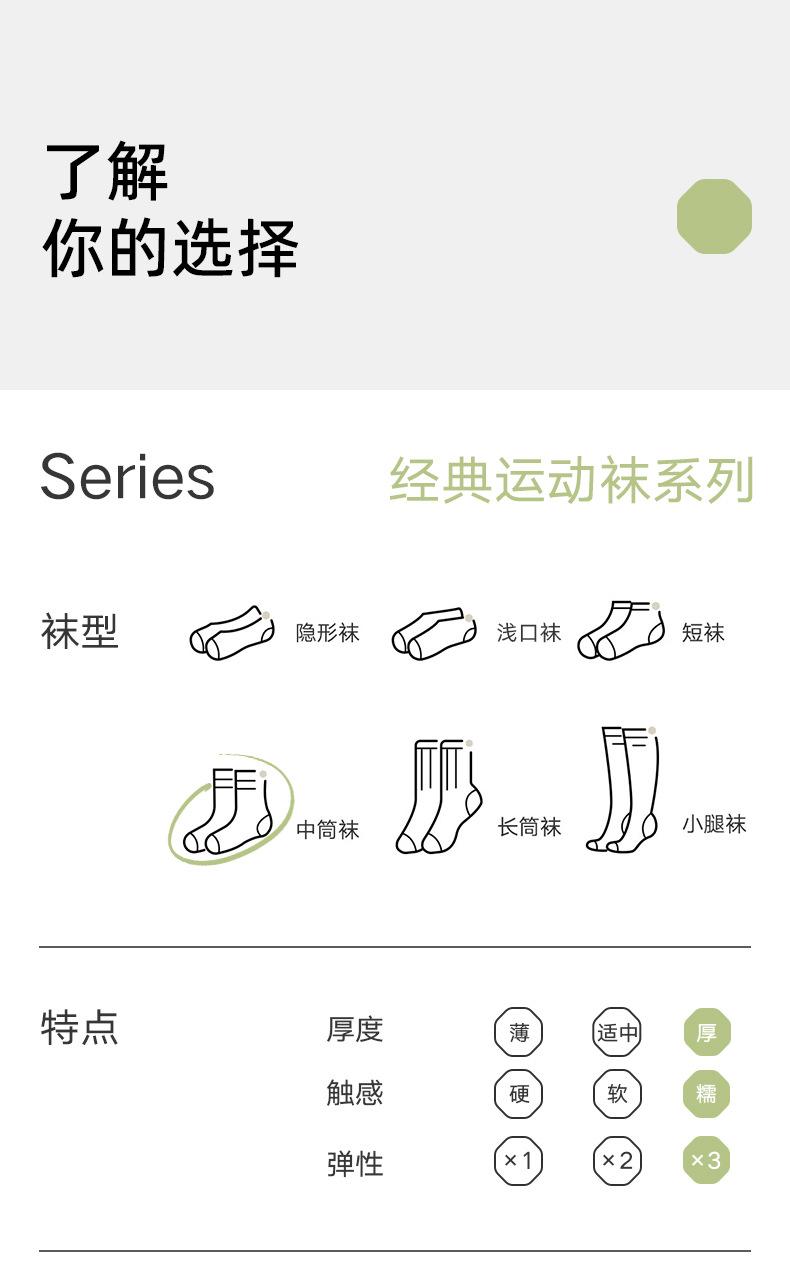 了解
你的选择

Series 经典运动袜系列

袜型

隐形袜 浅口袜 短袜

中筒袜 长筒袜 小腿袜

特点

厚度 薄 适中 厚

触感 硬 软 糯

弹性 ×1 ×2 ×3