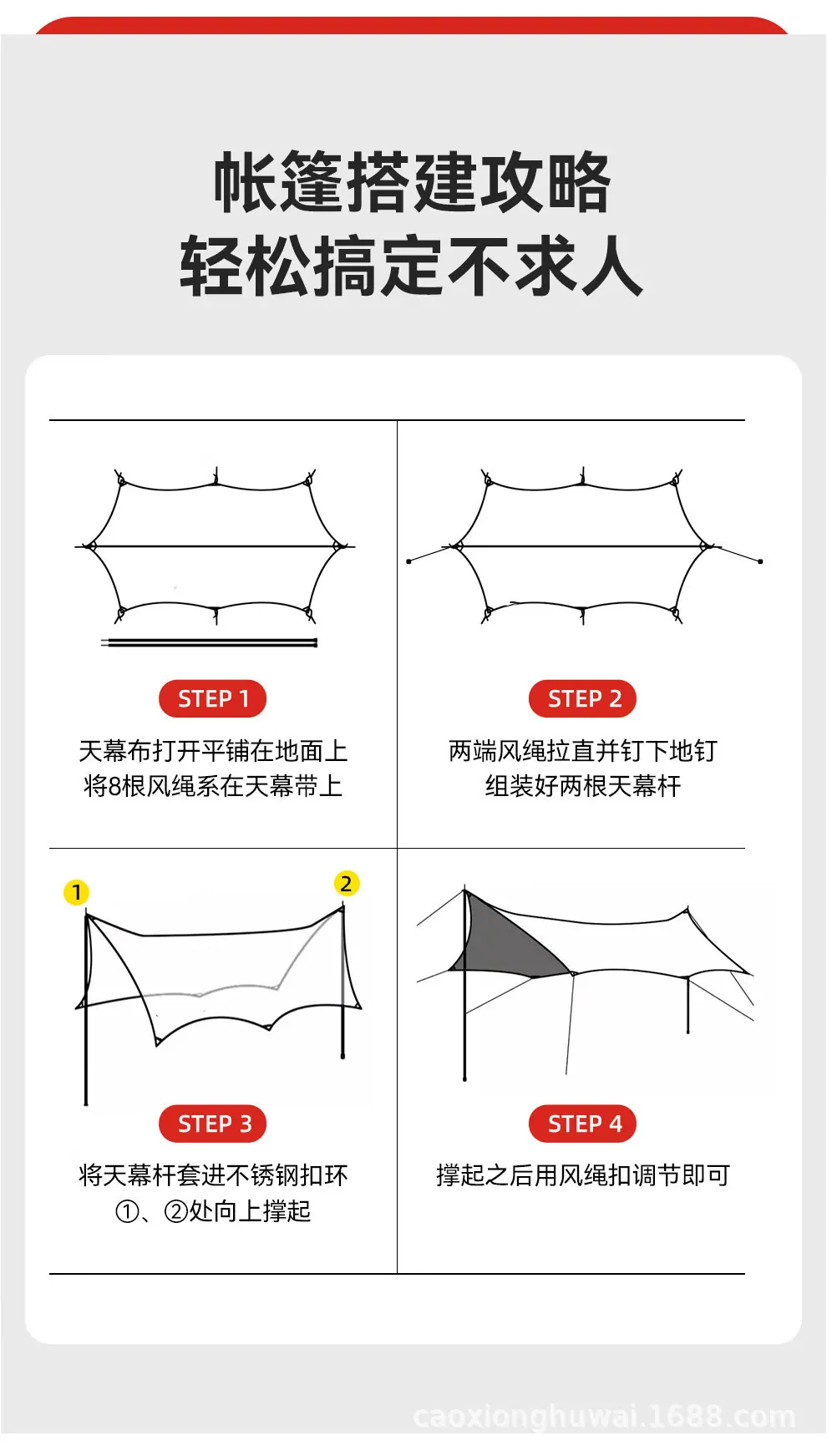 帐篷搭建攻略
轻松搞定不求人

STEP 1
天幕布打开平铺在地面上
将8根风绳系在天幕带上

STEP 2
两端风绳拉直并钉下地钉
组装好两根天幕杆

1
2

STEP 3
将天幕杆套进不锈钢扣环
①、②处向上撑起

STEP 4
撑起之后用风绳扣调节即可

caoxionghuwai.1688.com