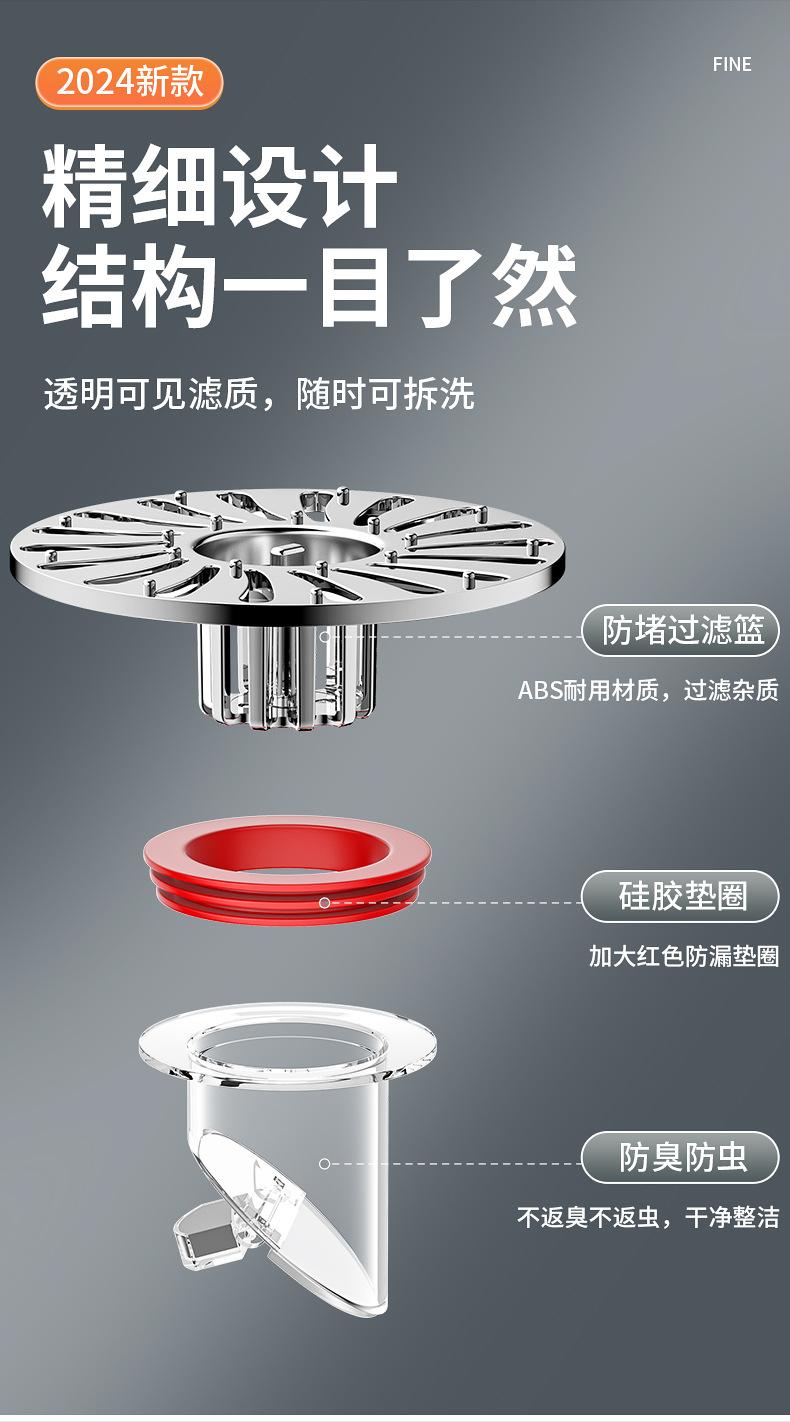 2024新款

FINE

精细设计
结构一目了然

透明可见滤质，随时可拆洗

防堵过滤篮

ABS耐用材质，过滤杂质

硅胶垫圈

加大红色防漏垫圈

防臭防虫

不返臭不返虫，干净整洁