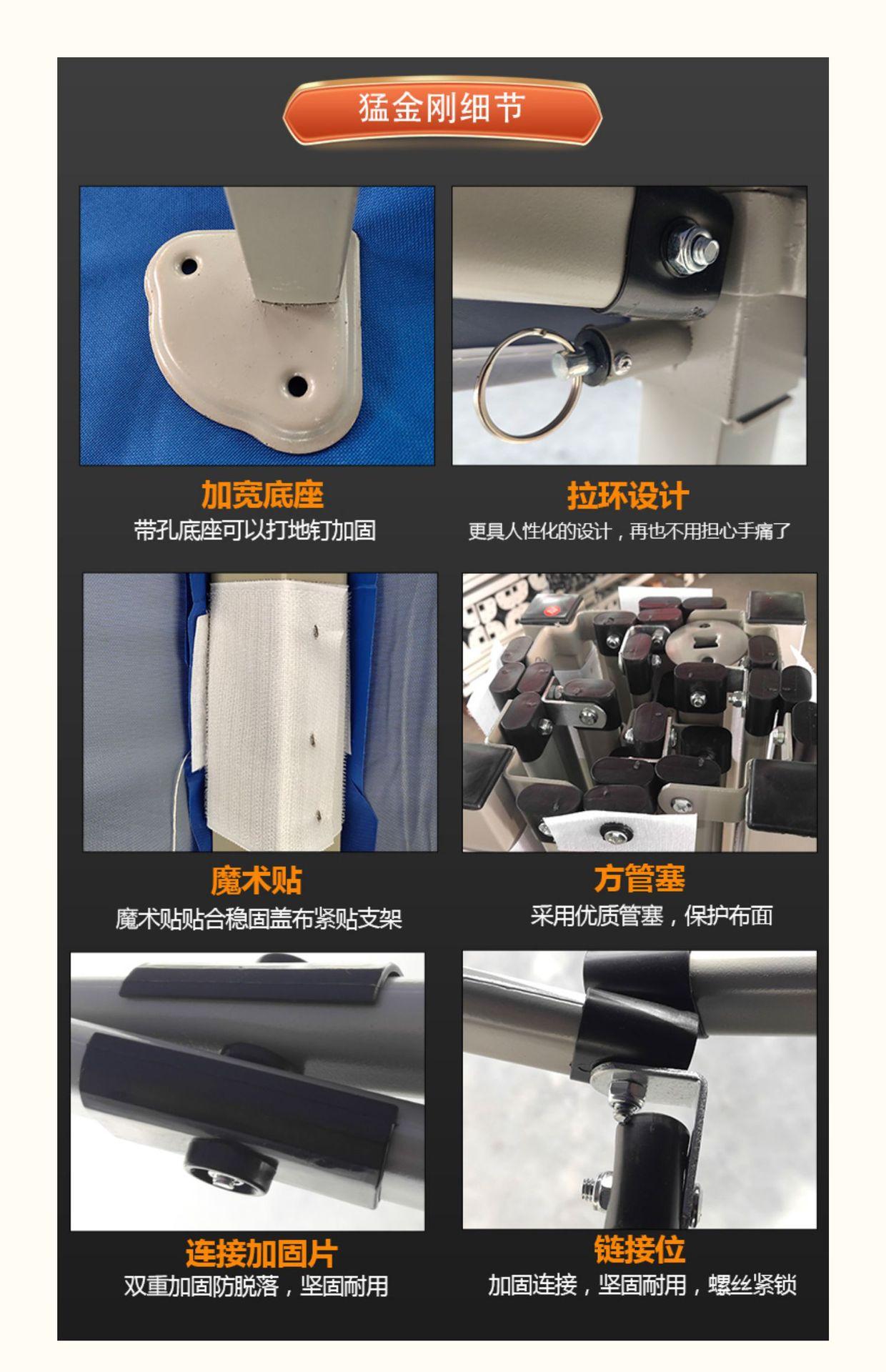 猛金刚细节

加宽底座
带孔底座可以打地钉加固

拉环设计
更具人性化的设计，再也不用担心手痛了

魔术贴
魔术贴贴合稳固盖布紧贴支架

方管塞
采用优质管塞，保护布面

连接加固片
双重加固防脱落，坚固耐用

链接位
加固连接，坚固耐用，螺丝紧锁