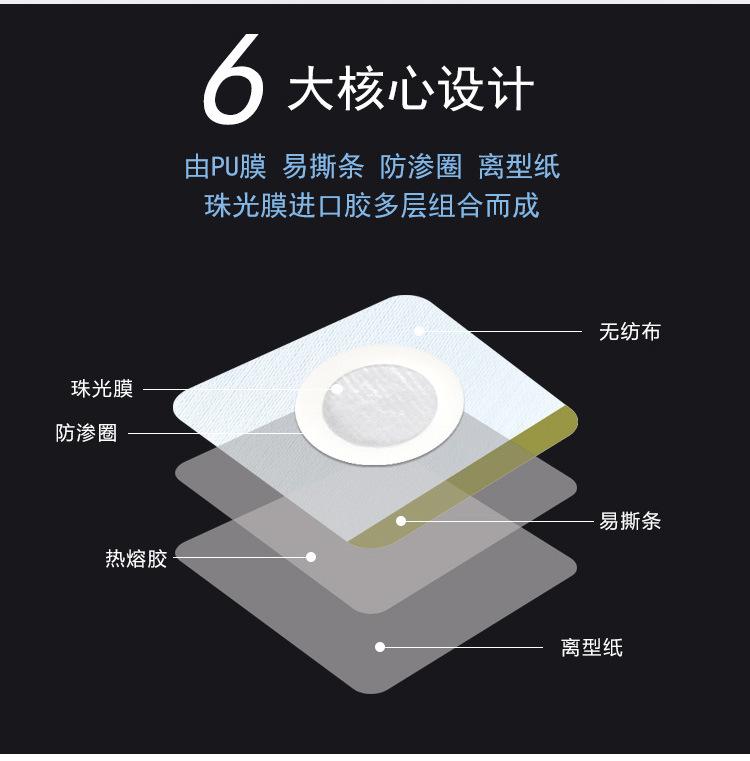 6 大核心设计

由PU膜 易撕条 防渗圈 离型纸
珠光膜进口胶多层组合而成

无纺布

珠光膜

防渗圈

易撕条

热熔胶

离型纸