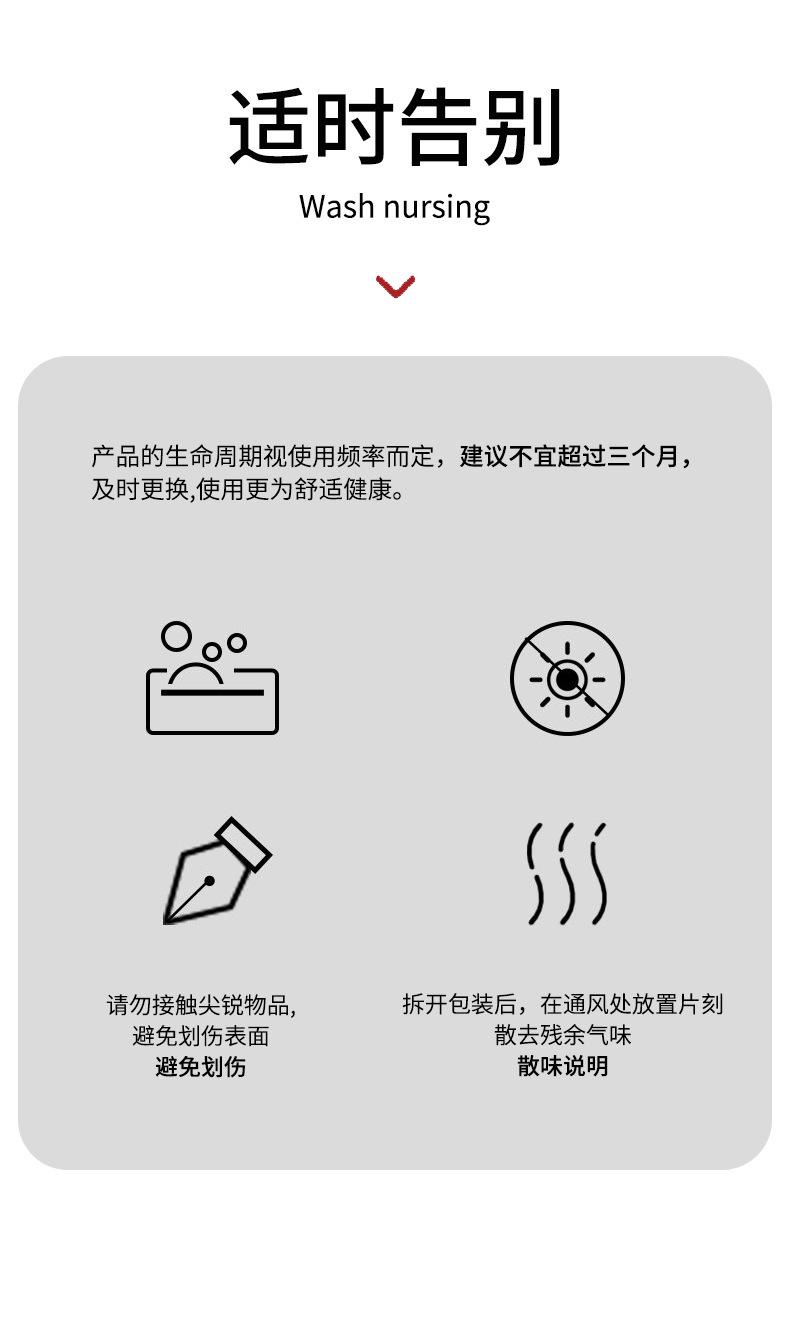 适时告别

Wash nursing

产品的生命周期视使用频率而定，建议不宜超过三个月，及时更换,使用更为舒适健康。

请勿接触尖锐物品,
避免划伤表面
避免划伤

拆开包装后，在通风处放置片刻
散去残余气味
散味说明