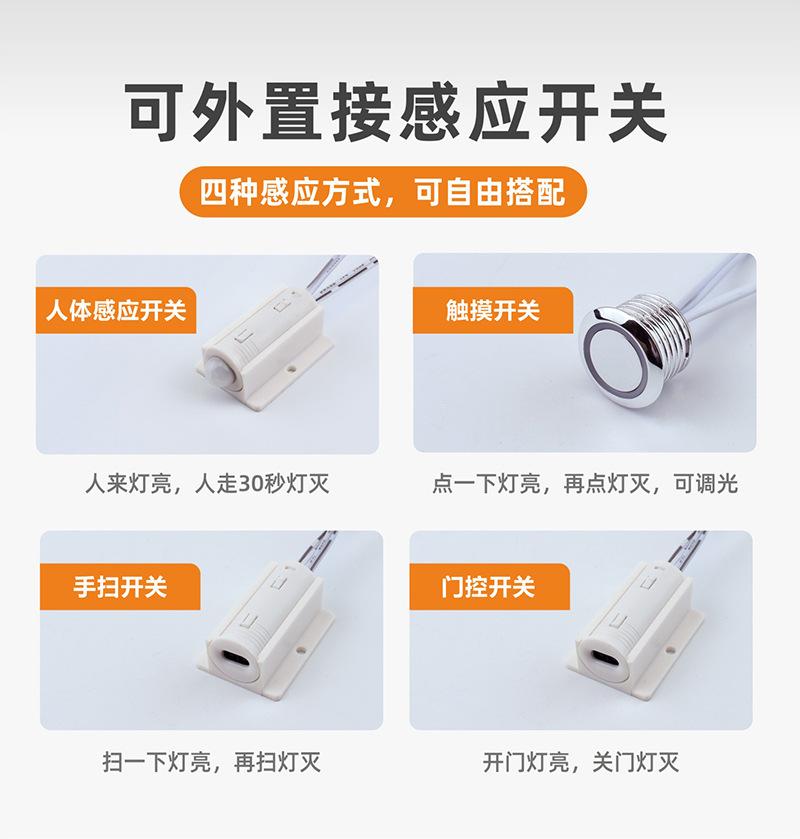 可外置接感应开关

四种感应方式，可自由搭配

人体感应开关

人来灯亮，人走30秒灯灭

触摸开关

点一下灯亮，再点灯灭，可调光

手扫开关

扫一下灯亮，再扫灯灭

门控开关

开门灯亮，关门灯灭