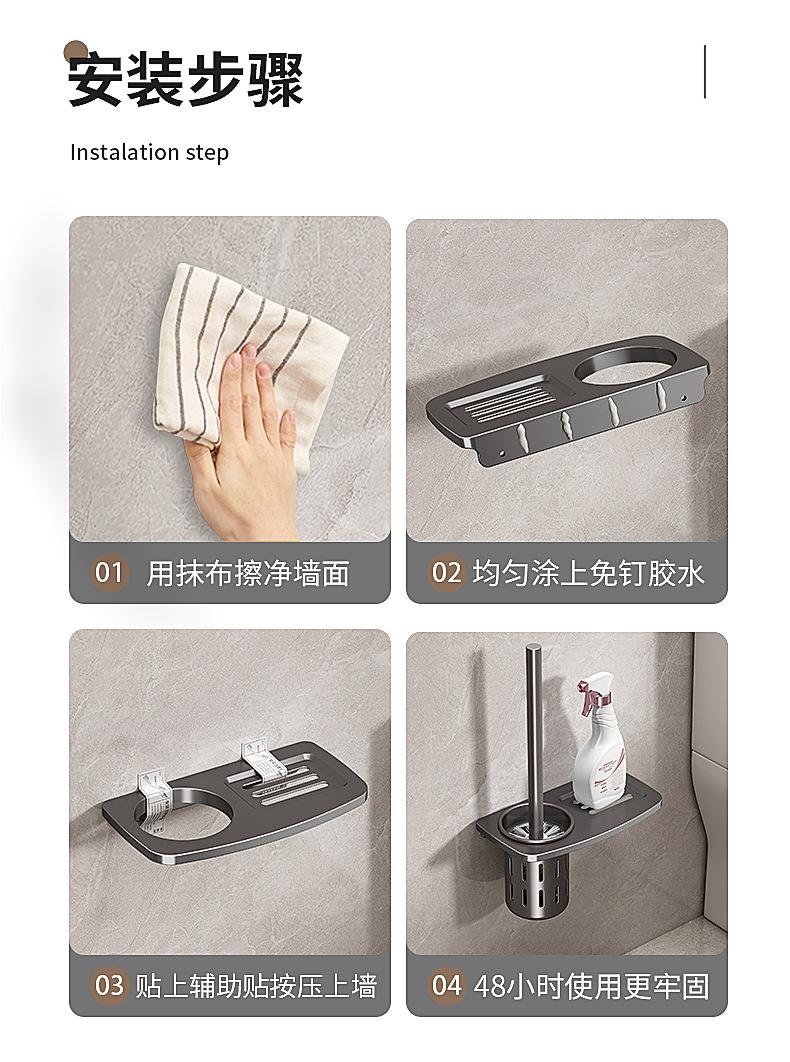 安装步骤

Instalation step

01 用抹布擦净墙面

02 均匀涂上免钉胶水

03 贴上辅助贴按压上墙

04 48小时使用更牢固