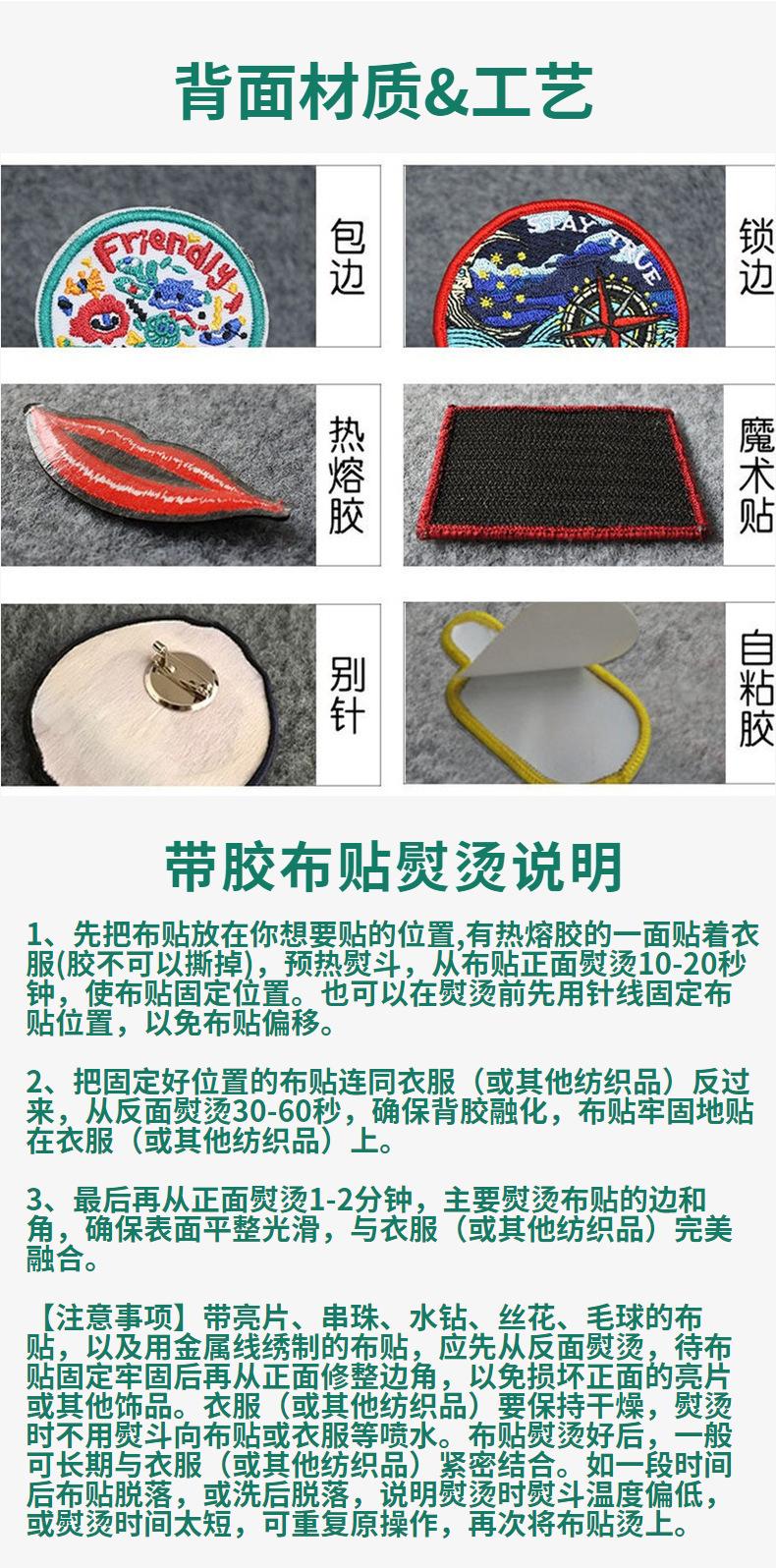 背面材质&工艺

Friendly

包边

STAY TRUE

锁边

热熔胶

魔术贴

别针

自粘胶

带胶布贴熨烫说明

1、先把布贴放在你想要贴的位置,有热熔胶的一面贴着衣服(胶不可以撕掉)，预热熨斗，从布贴正面熨烫10-20秒钟，使布贴固定位置。也可以在熨烫前先用针线固定布贴位置，以免布贴偏移。

2、把固定好位置的布贴连同衣服（或其他纺织品）反过来，从反面熨烫30-60秒，确保背胶融化，布贴牢固地贴在衣服（或其他纺织品）上。

3、最后再从正面熨烫1-2分钟，主要熨烫布贴的边和角，确保表面平整光滑，与衣服（或其他纺织品）完美融合。

【注意事项】带亮片、串珠、水钻、丝花、毛球的布贴，以及用金属线绣制的布贴，应先从反面熨烫，待布贴固定牢固后再从正面修整边角，以免损坏正面的亮片或其他饰品。衣服（或其他纺织品）要保持干燥，熨烫时不用熨斗向布贴或衣服等喷水。布贴熨烫好后，一般可长期与衣服（或其他纺织品）紧密结合。如一段时间后布贴脱落，或洗后脱落，说明熨烫时熨斗温度偏低，或熨烫时间太短，可重复原操作，再次将布贴烫上。