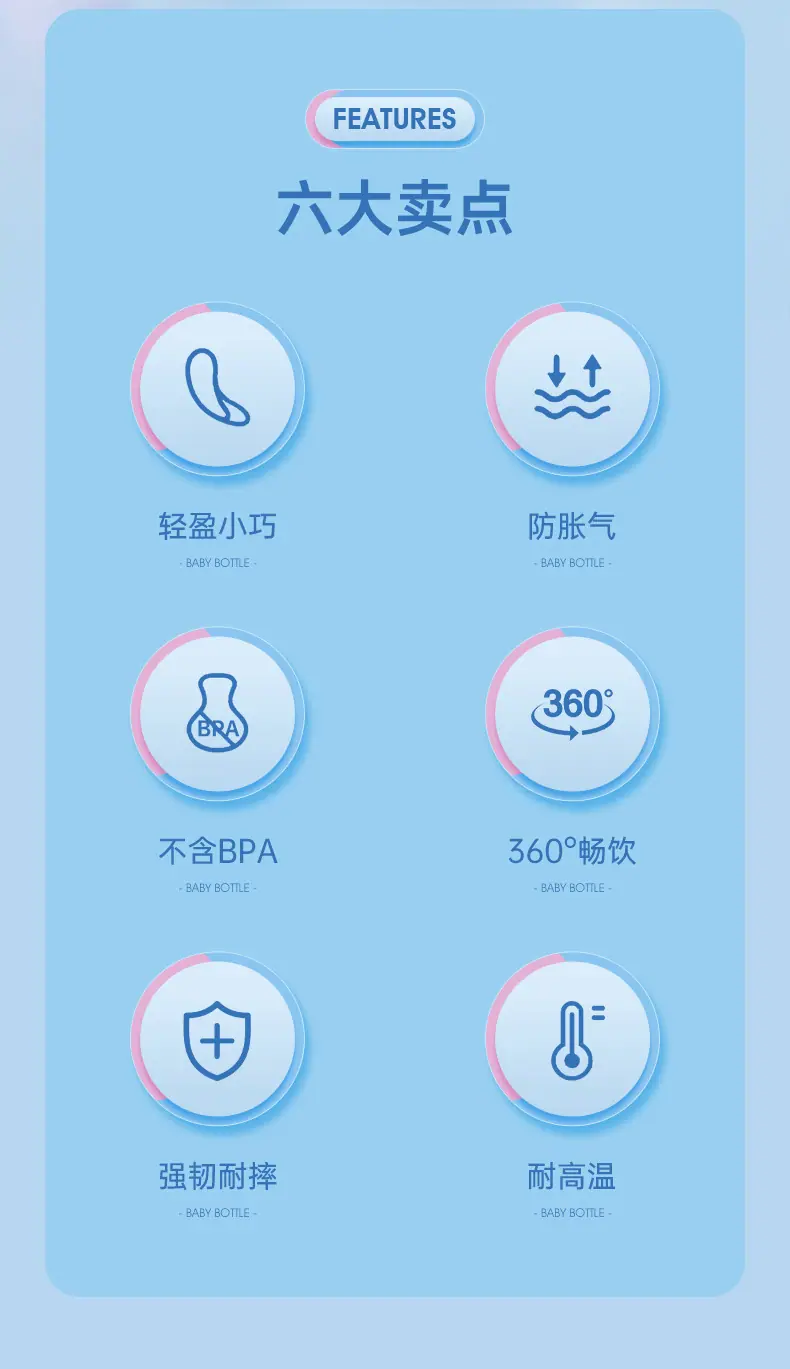 FEATURES

六大卖点

轻盈小巧
- BABY BOTTLE -

防胀气
- BABY BOTTLE -

BPA

不含BPA
- BABY BOTTLE -

360°

360°畅饮
- BABY BOTTLE -

强韧耐摔
- BABY BOTTLE -

耐高温
- BABY BOTTLE -