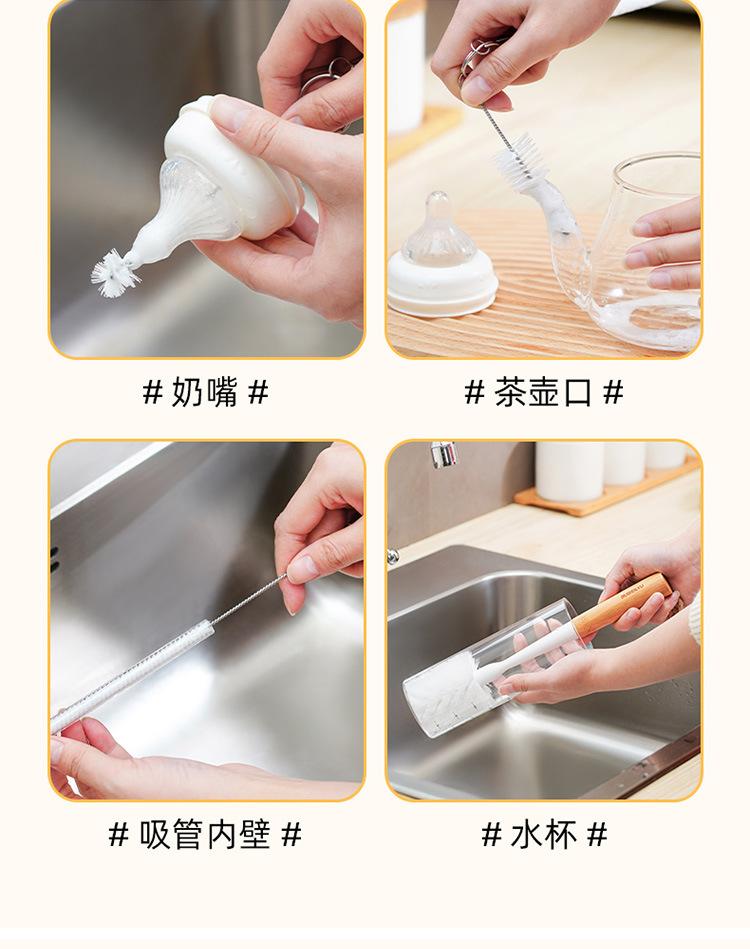 # 奶嘴 #

# 茶壶口 #

# 吸管内壁 #

# 水杯 #