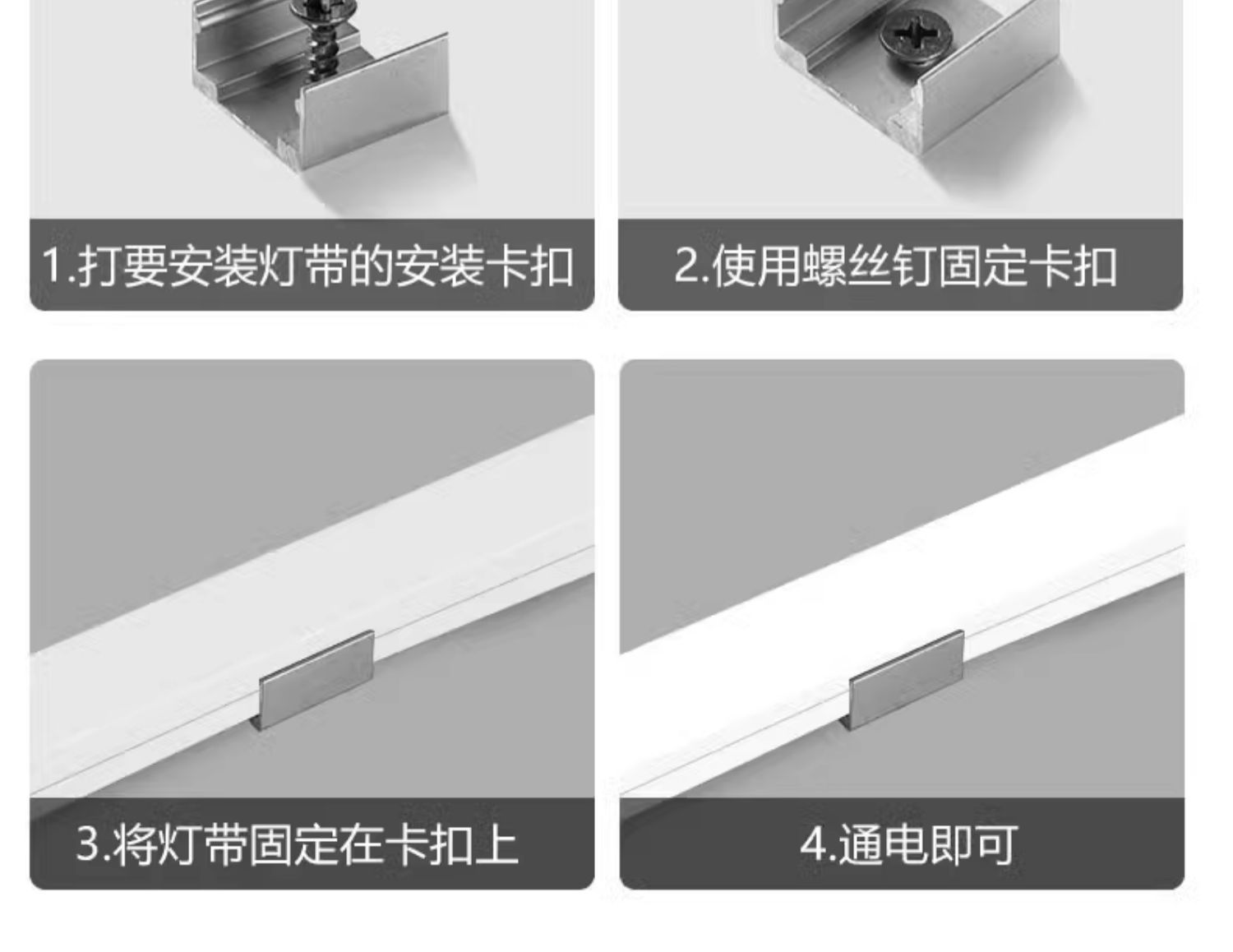 1.打要安装灯带的安装卡扣

2.使用螺丝钉固定卡扣

3.将灯带固定在卡扣上

4.通电即可