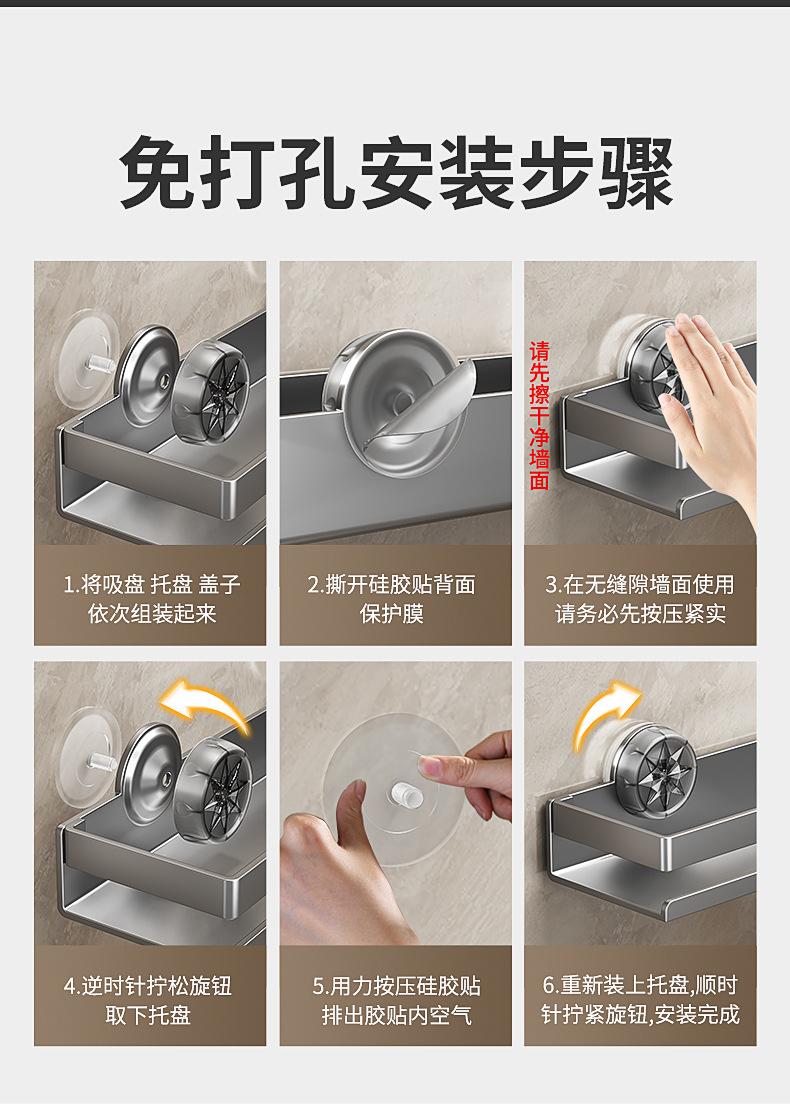 免打孔安装步骤

1.将吸盘 托盘 盖子 依次组装起来

2.撕开硅胶贴背面 保护膜

请先擦干净墙面

3.在无缝隙墙面使用 请务必先按压紧实

4.逆时针拧松旋钮 取下托盘

5.用力按压硅胶贴 排出胶贴内空气

6.重新装上托盘,顺时针拧紧旋钮,安装完成