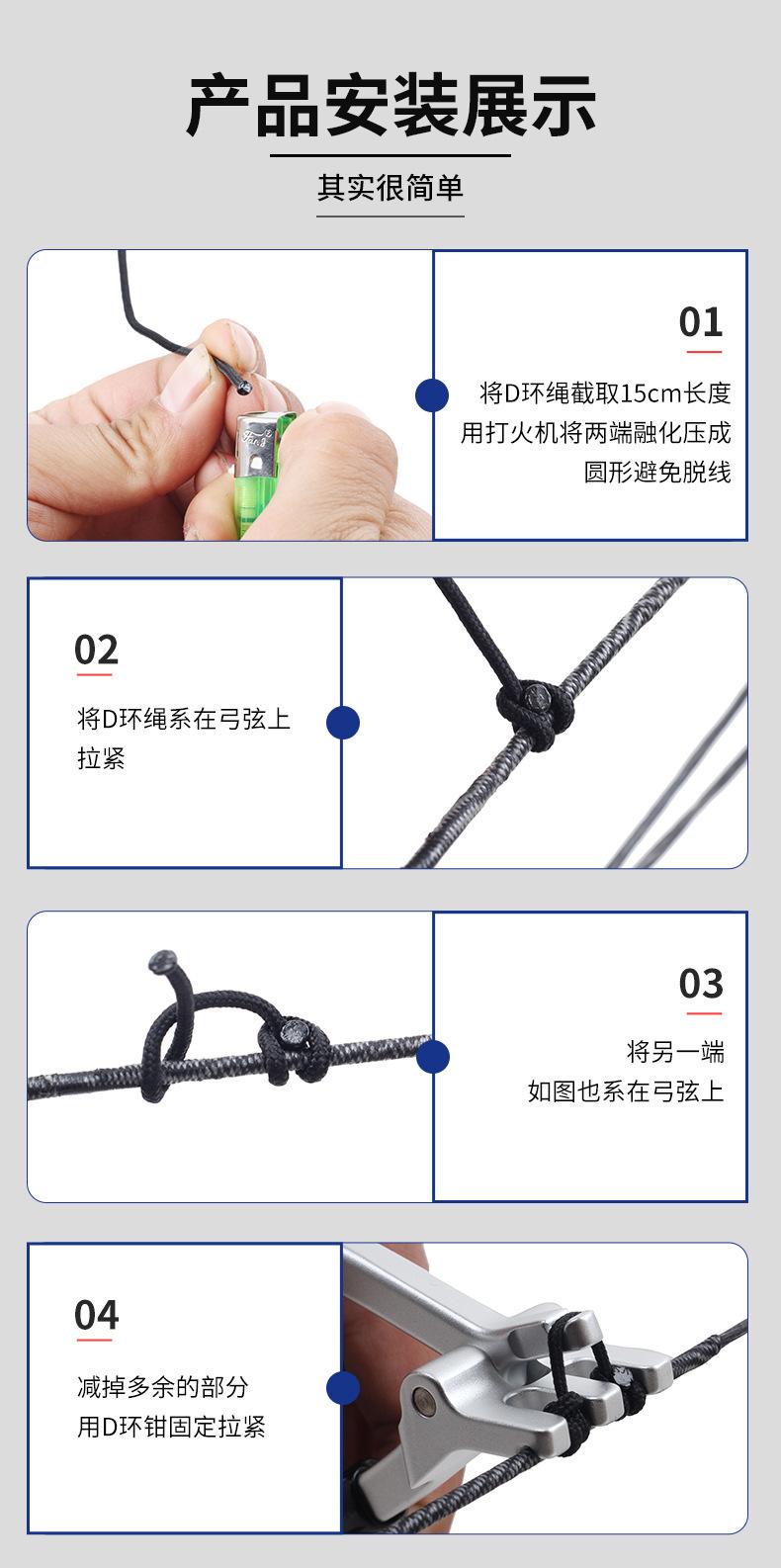 产品安装展示

其实很简单

01

将D环绳截取15cm长度
用打火机将两端融化压成
圆形避免脱线

02

将D环绳系在弓弦上
拉紧

03

将另一端
如图也系在弓弦上

04

减掉多余的部分
用D环钳固定拉紧