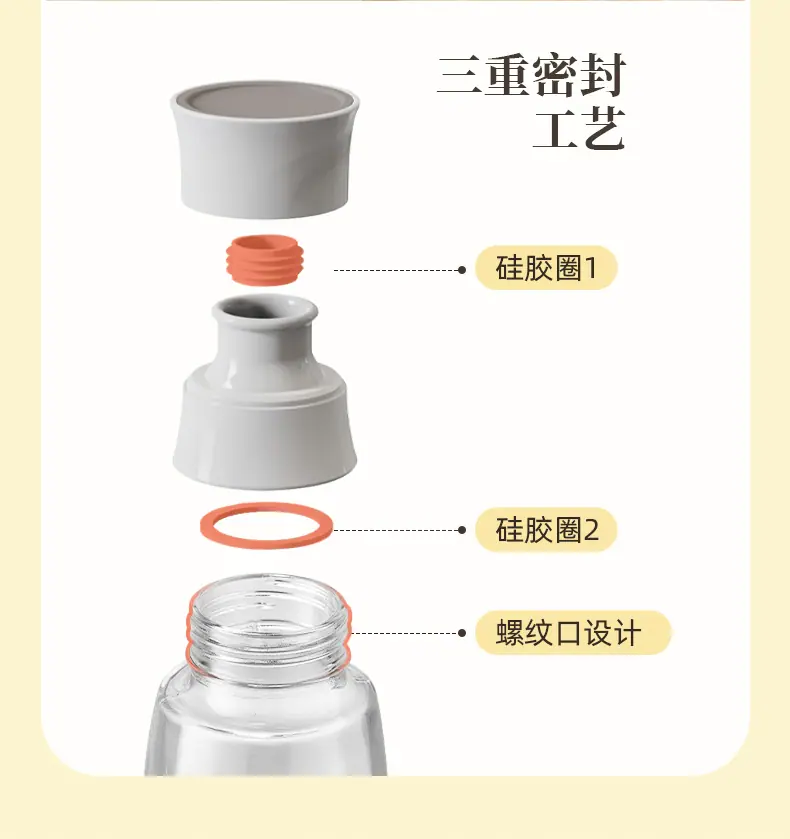 三重密封
工艺

硅胶圈1

硅胶圈2

螺纹口设计