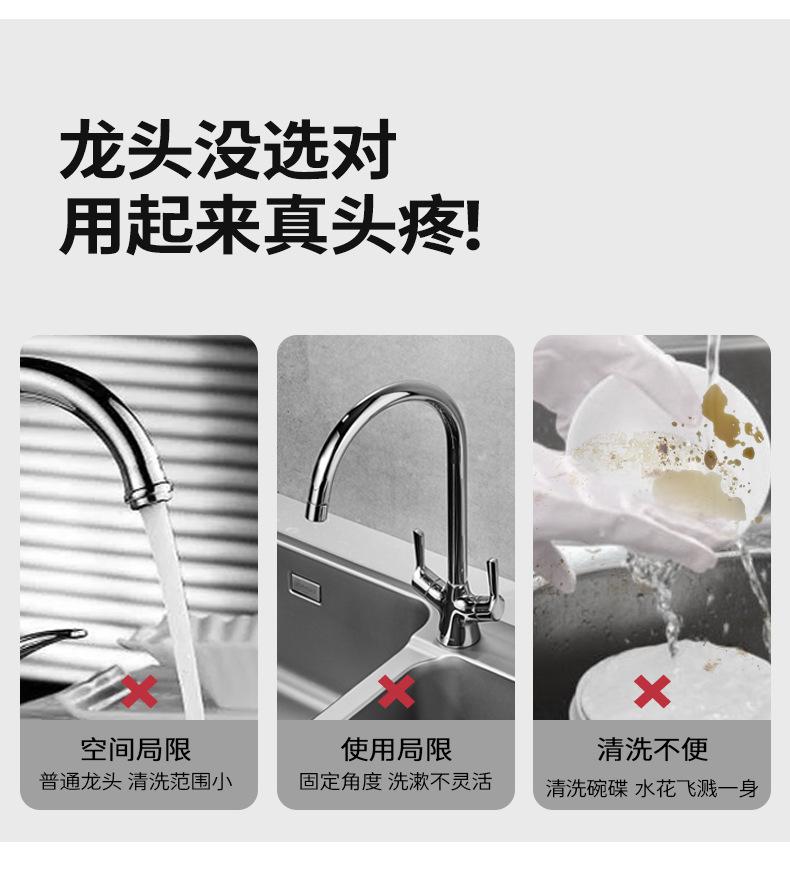 龙头没选对
用起来真头疼!

空间局限
普通龙头 清洗范围小

使用局限
固定角度 洗漱不灵活

清洗不便
清洗碗碟 水花飞溅一身