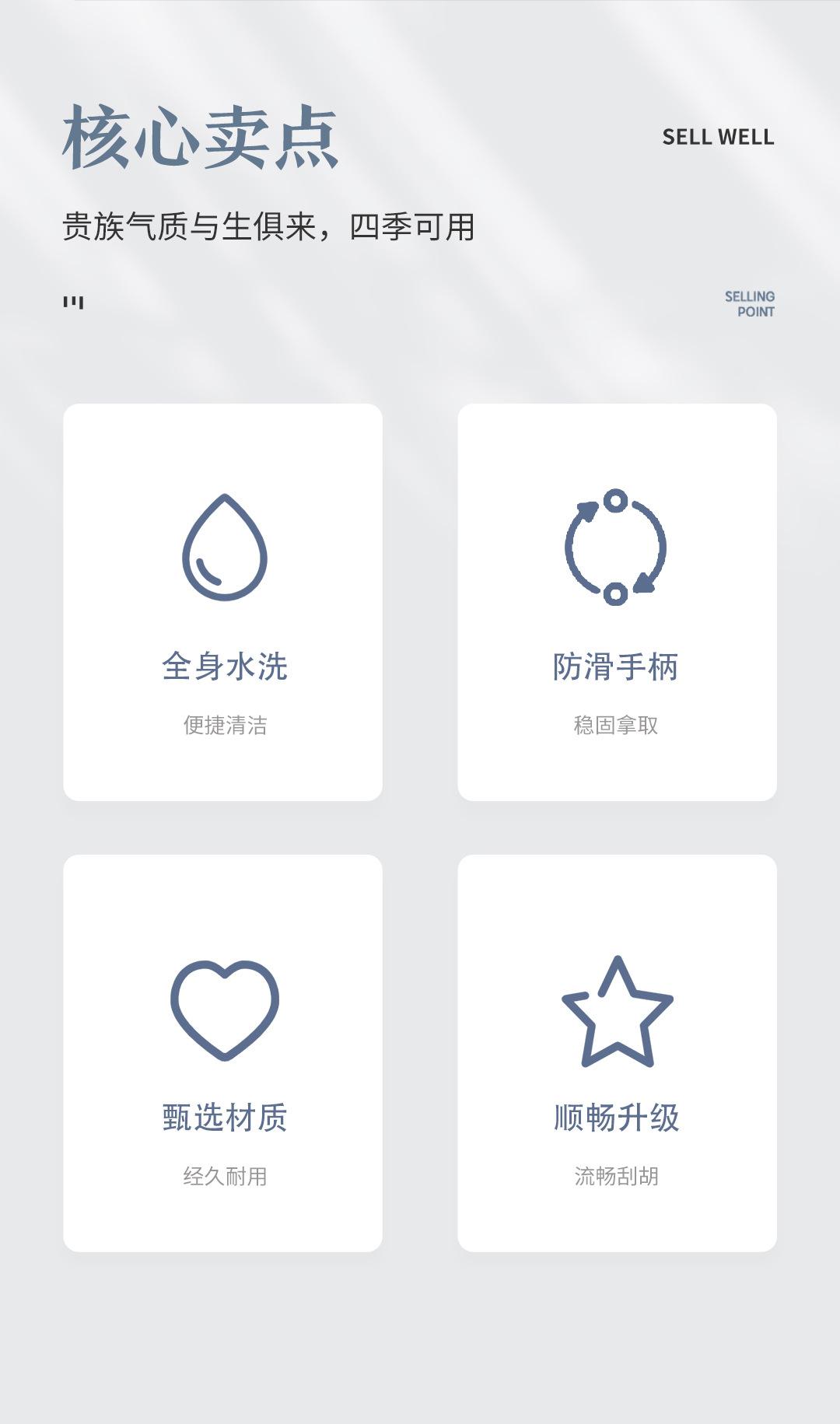 核心卖点

SELL WELL

贵族气质与生俱来，四季可用

SELLING
POINT

全身水洗

便捷清洁

防滑手柄

稳固拿取

甄选材质

经久耐用

顺畅升级

流畅刮胡