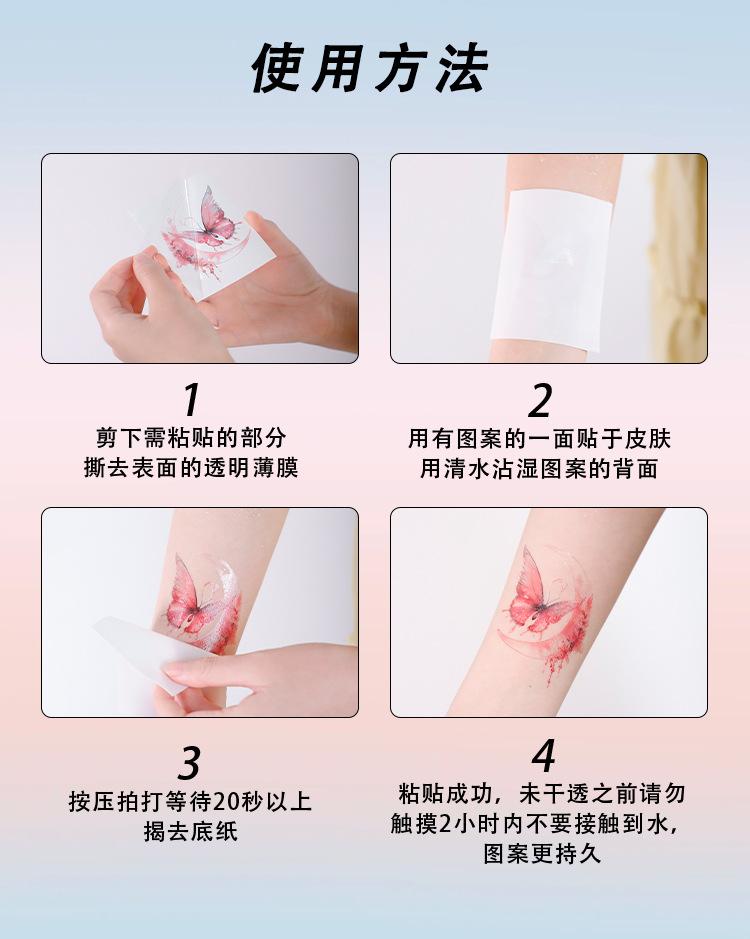 使用方法

1
剪下需粘贴的部分
撕去表面的透明薄膜

2
用有图案的一面贴于皮肤
用清水沾湿图案的背面

3
按压拍打等待20秒以上
揭去底纸

4
粘贴成功，未干透之前请勿触摸2小时内不要接触到水，图案更持久