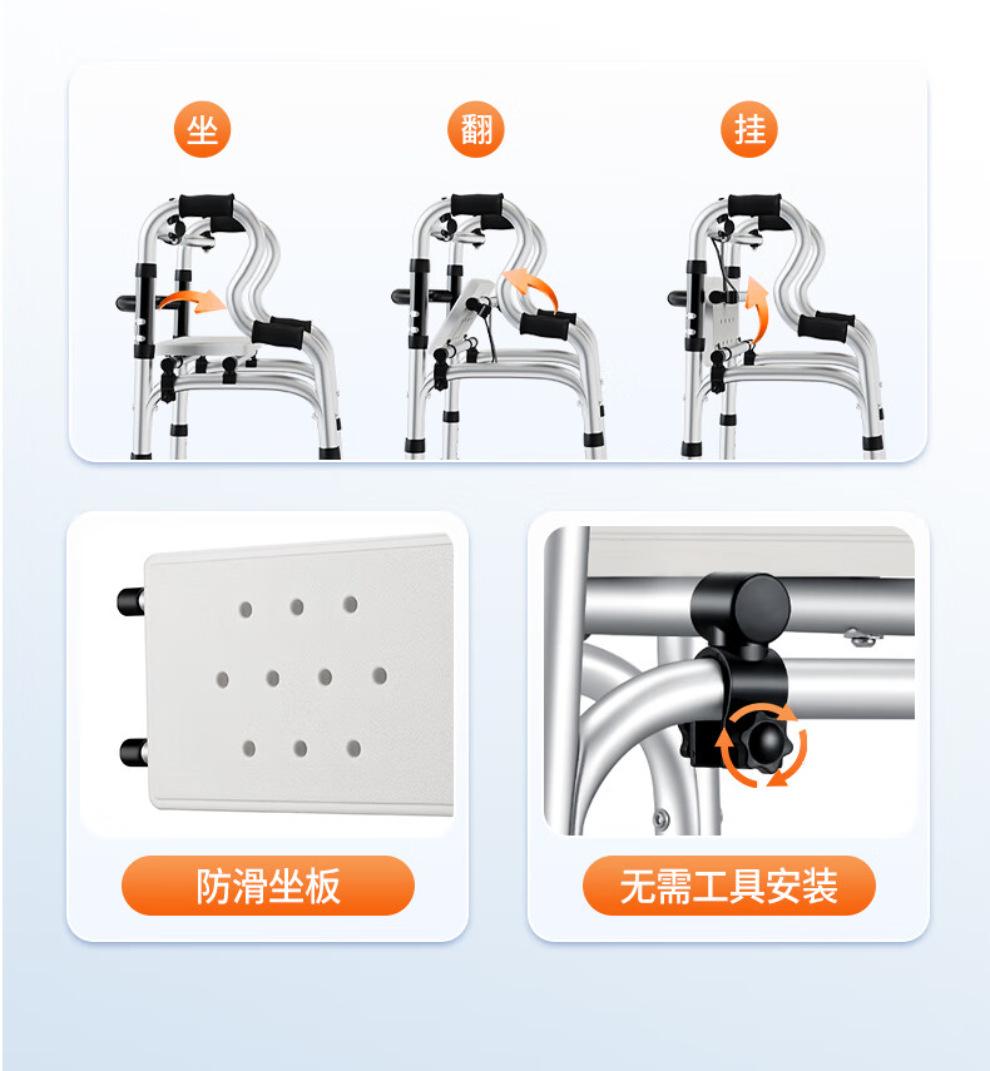 坐

翻

挂

防滑坐板

无需工具安装