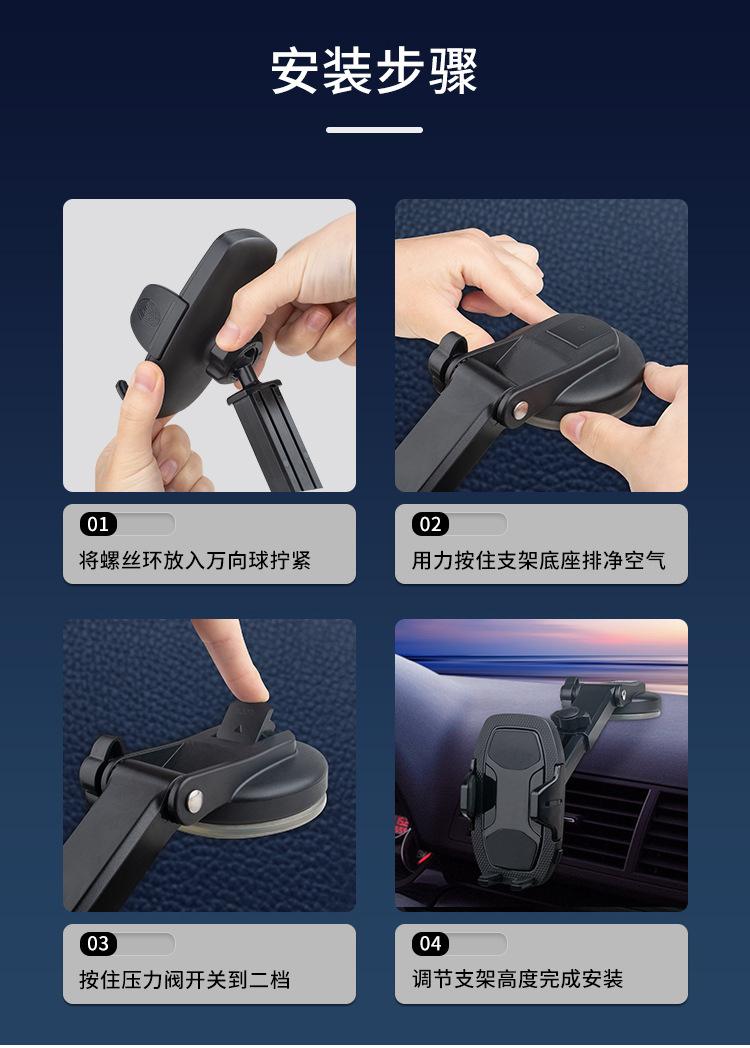 安装步骤

01
将螺丝环放入万向球拧紧

02
用力按住支架底座排净空气

03
按住压力阀开关到二档

04
调节支架高度完成安装