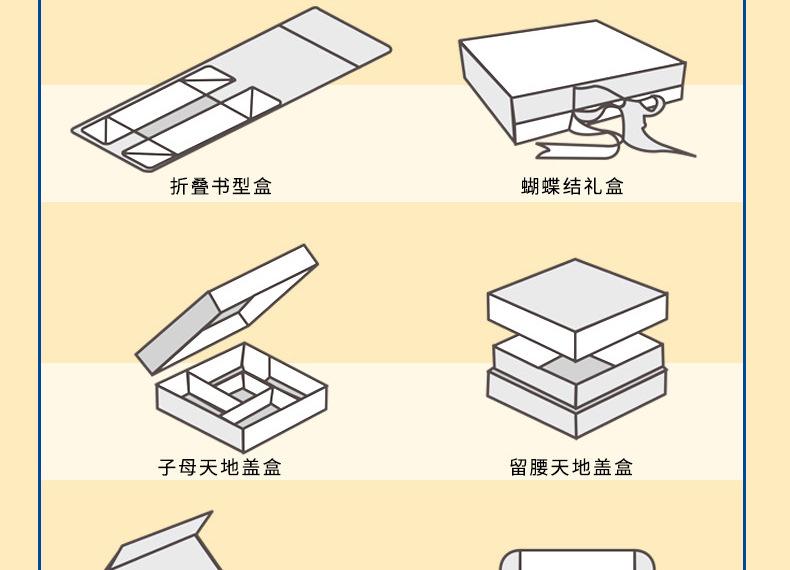 折叠书型盒

蝴蝶结礼盒

子母天地盖盒

留腰天地盖盒