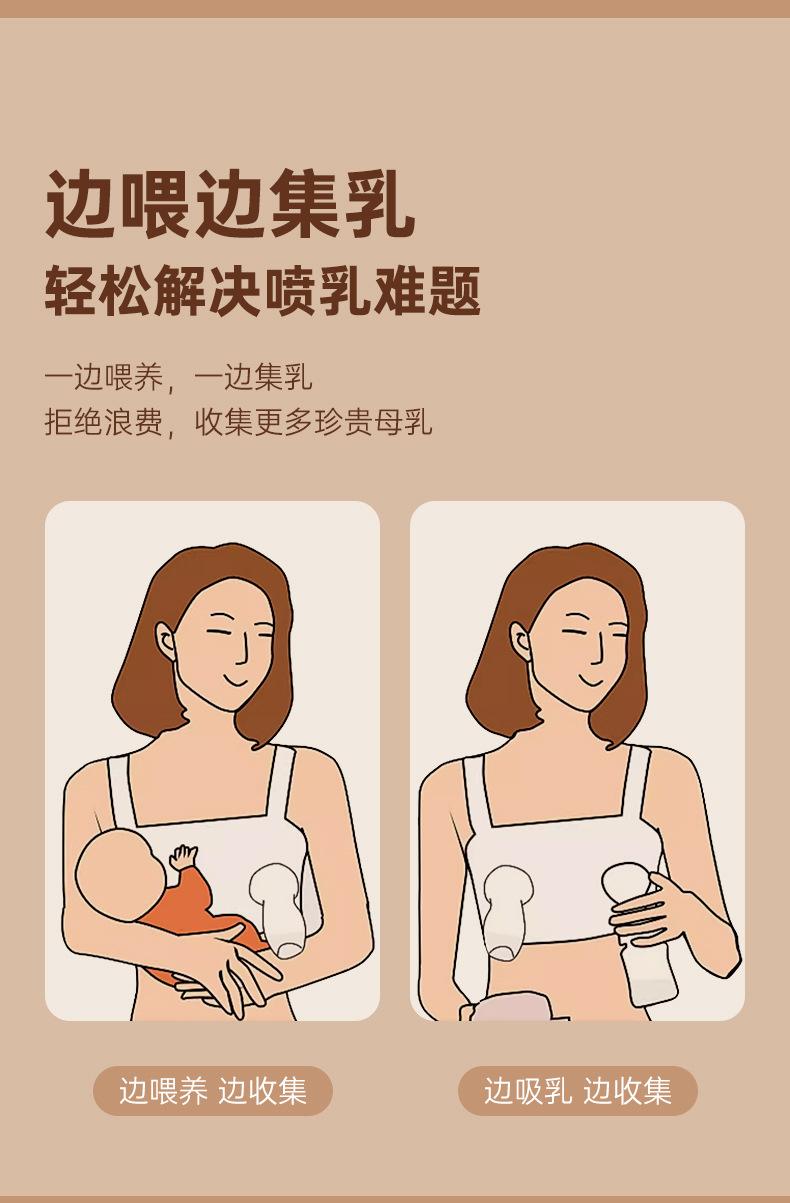 边喂边集乳
轻松解决喷乳难题

一边喂养，一边集乳
拒绝浪费，收集更多珍贵母乳

边喂养 边收集

边吸乳 边收集