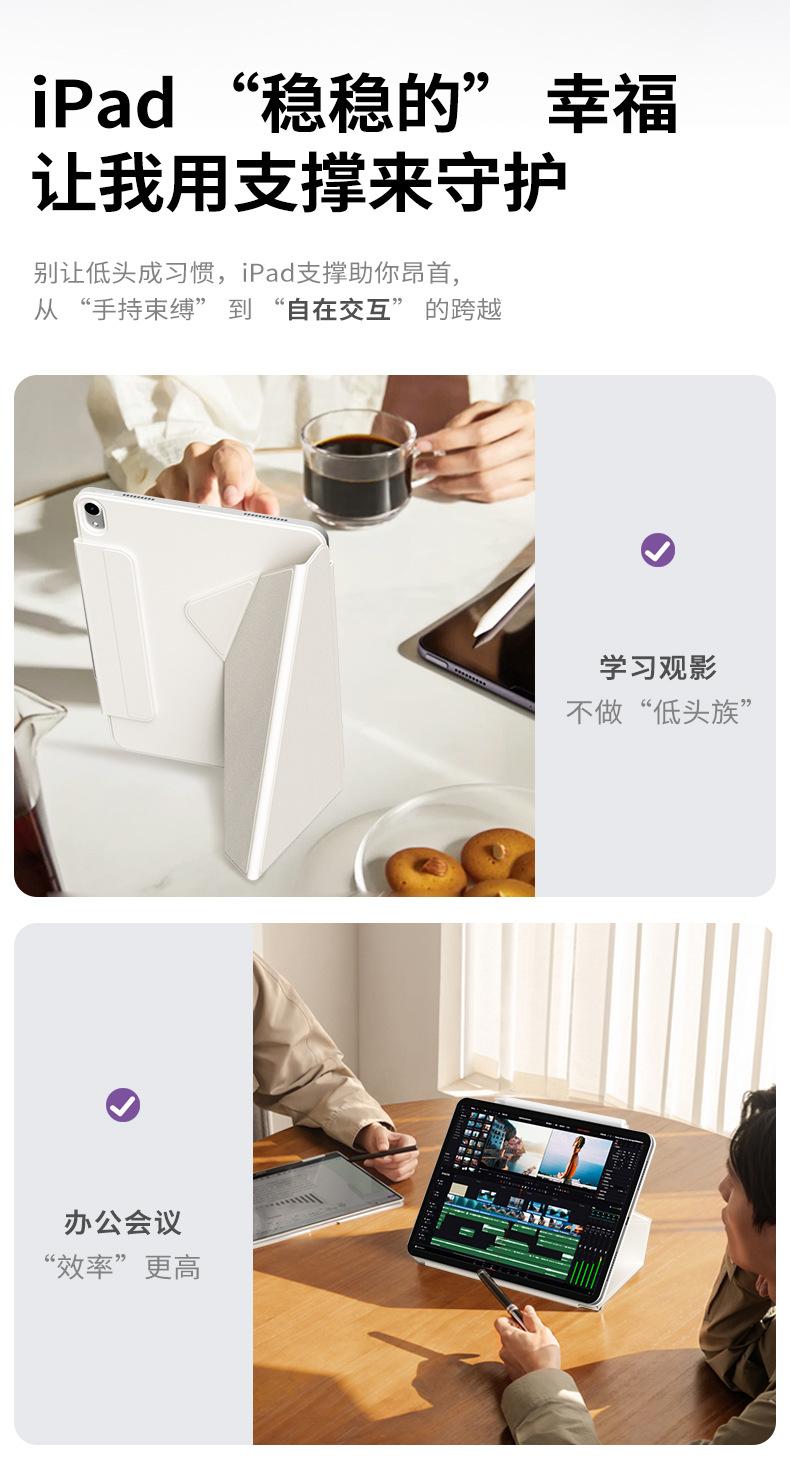 iPad “稳稳的” 幸福
让我用支撑来守护

别让低头成习惯，iPad支撑助你昂首，
从 “手持束缚” 到 “自在交互” 的跨越

学习观影
不做“低头族”

办公会议
“效率”更高