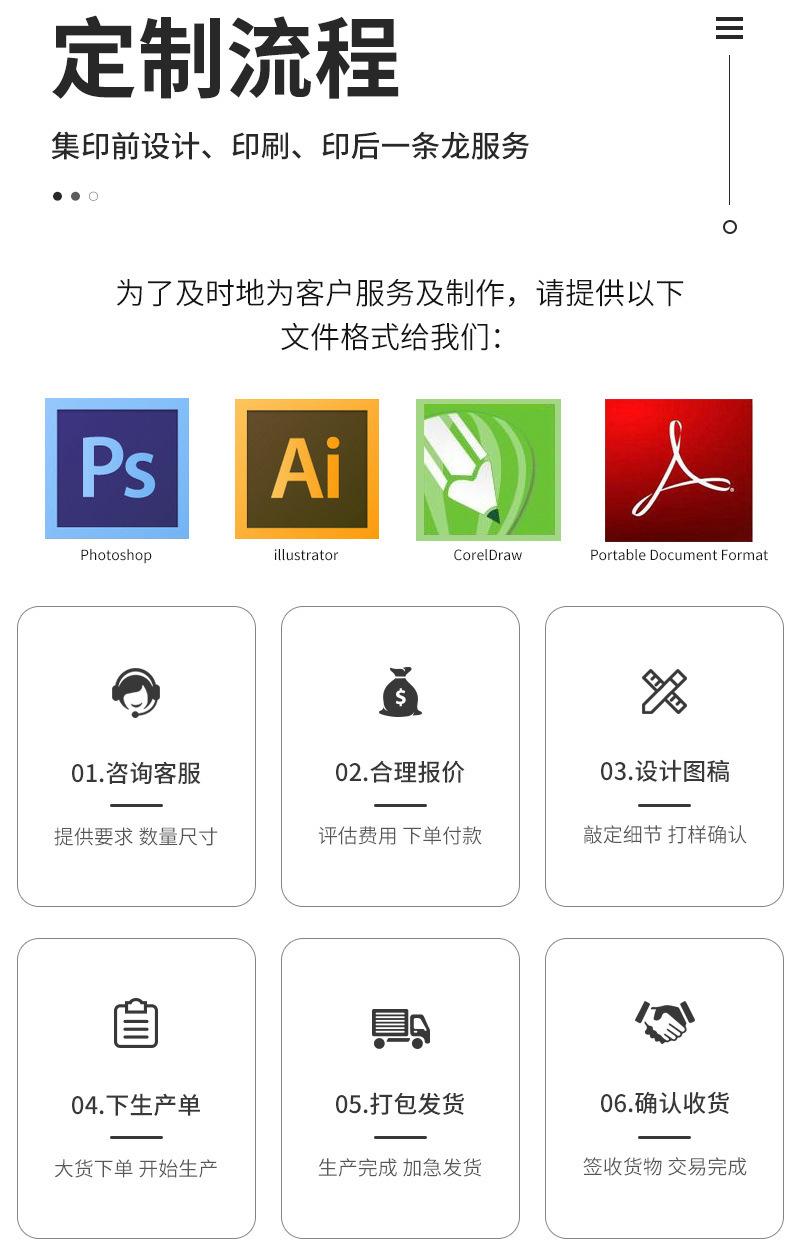 定制流程

集印前设计、印刷、印后一条龙服务

为了及时地为客户服务及制作，请提供以下文件格式给我们：

Ps
Photoshop

Ai
illustrator

CorelDraw

Portable Document Format

01.咨询客服
提供要求 数量尺寸

02.合理报价
评估费用 下单付款

03.设计图稿
敲定细节 打样确认

04.下生产单
大货下单 开始生产

05.打包发货
生产完成 加急发货

06.确认收货
签收货物 交易完成